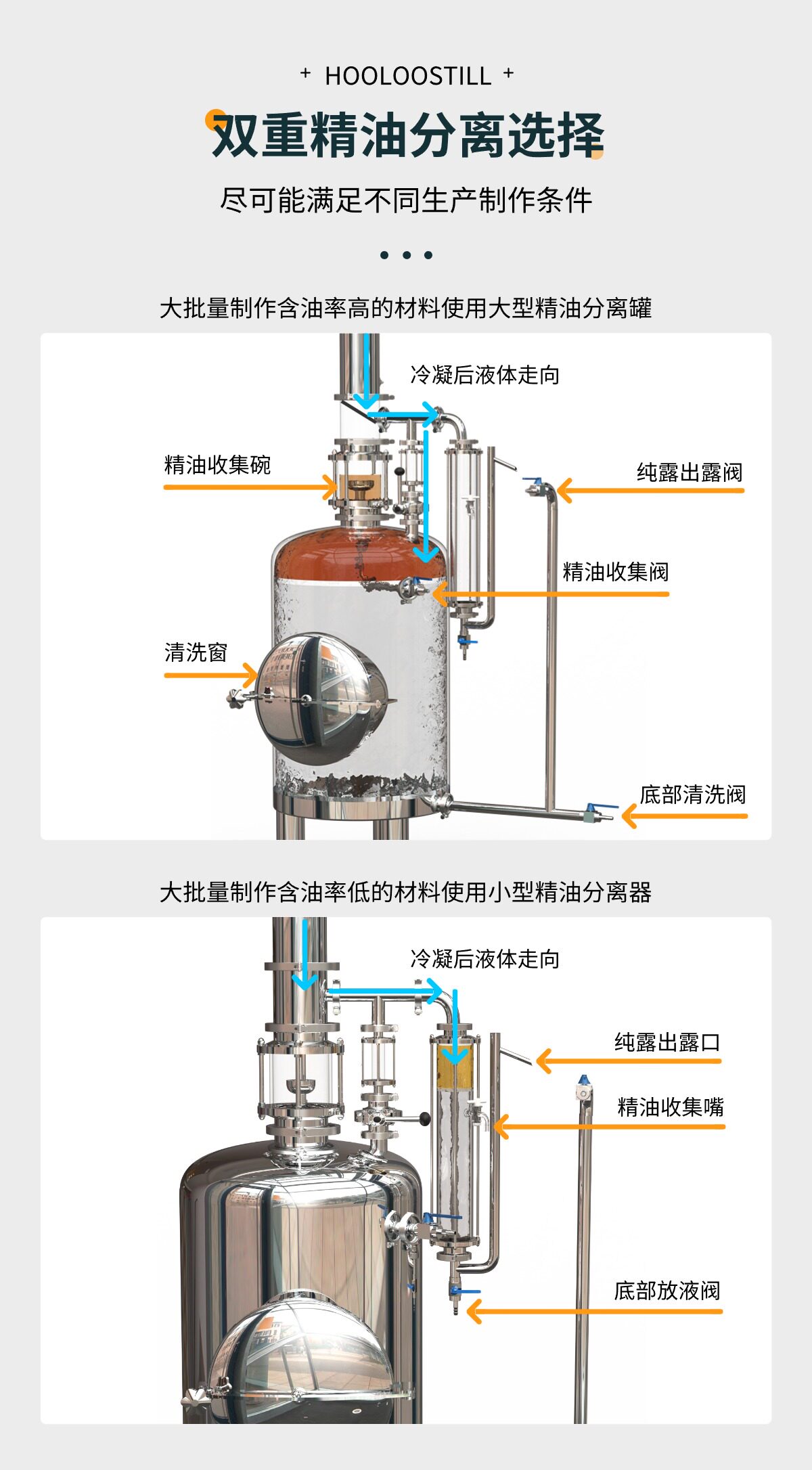 + HOOLOOSTILL +

双重精油分离选择

尽可能满足不同生产制作条件

• • •

大批量制作含油率高的材料使用大型精油分离罐

冷凝后液体走向

精油收集碗

纯露出露阀

精油收集阀

清洗窗

底部清洗阀

大批量制作含油率低的材料使用小型精油分离器

冷凝后液体走向

纯露出露口

精油收集嘴

底部放液阀