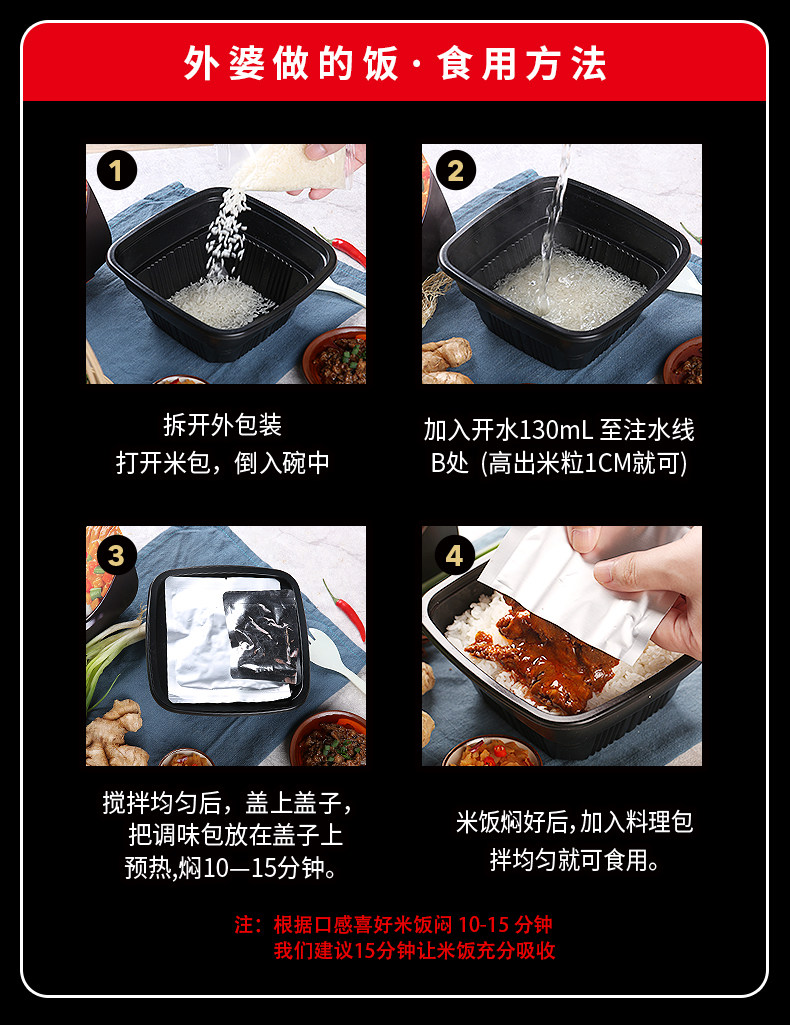 外婆做的饭·食用方法

1

拆开外包装
打开米包，倒入碗中

2

加入开水130mL 至注水线 B处 (高出米粒1CM就可)

3

搅拌均匀后，盖上盖子，
把调味包放在盖子上
预热,焖10—15分钟。

4

米饭焖好后,加入料理包
拌均匀就可食用。

注：根据口感喜好米饭闷 10-15 分钟
我们建议15分钟让米饭充分吸收