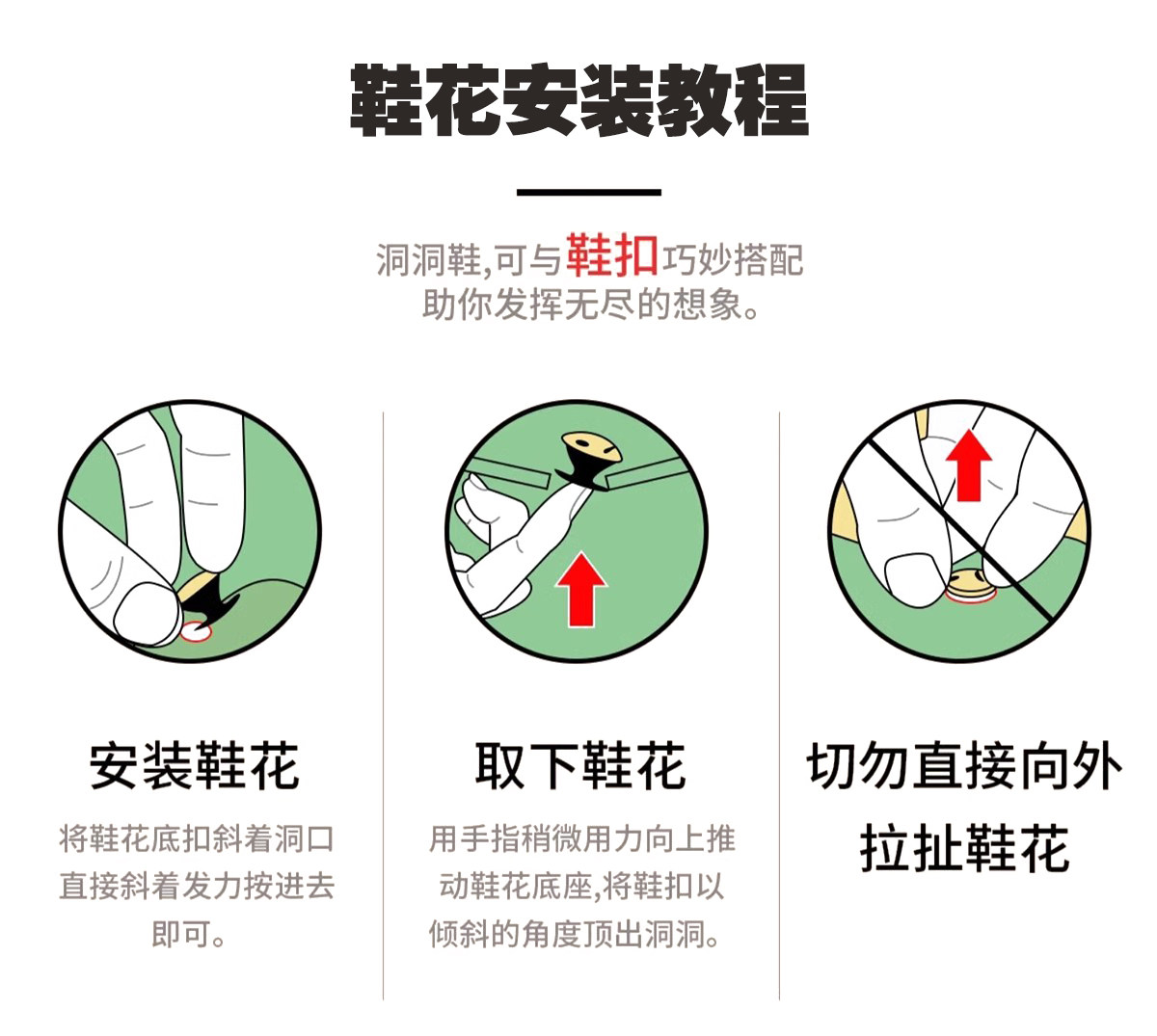 鞋花安装教程

洞洞鞋,可与鞋扣巧妙搭配
助你发挥无尽的想象。

安装鞋花

将鞋花底扣斜着洞口直接斜着发力按进去即可。

取下鞋花

用手指稍微用力向上推动鞋花底座,将鞋扣以倾斜的角度顶出洞洞。

切勿直接向外拉扯鞋花