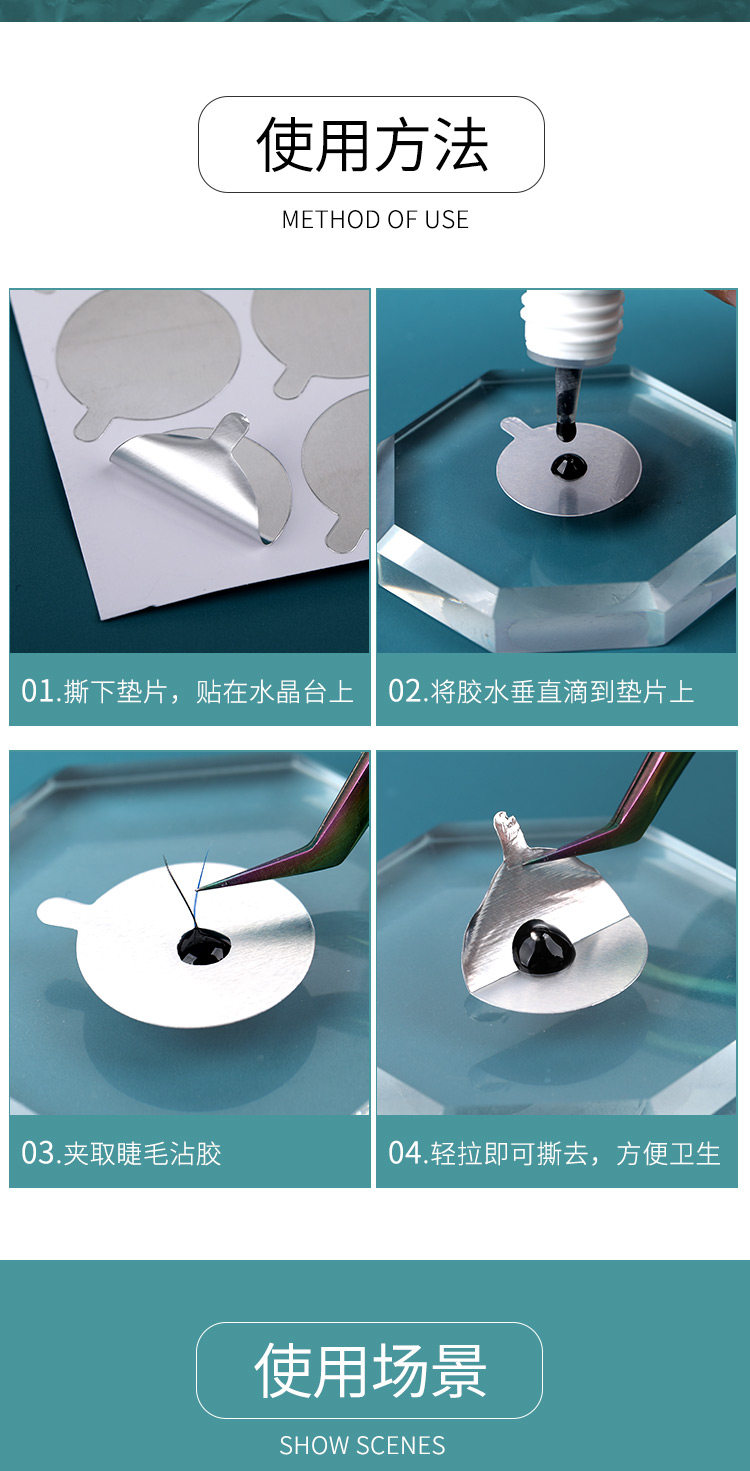 使用方法
METHOD OF USE

01.撕下垫片，贴在水晶台上

02.将胶水垂直滴到垫片上

03.夹取睫毛沾胶

04.轻拉即可撕去，方便卫生

使用场景
SHOW SCENES