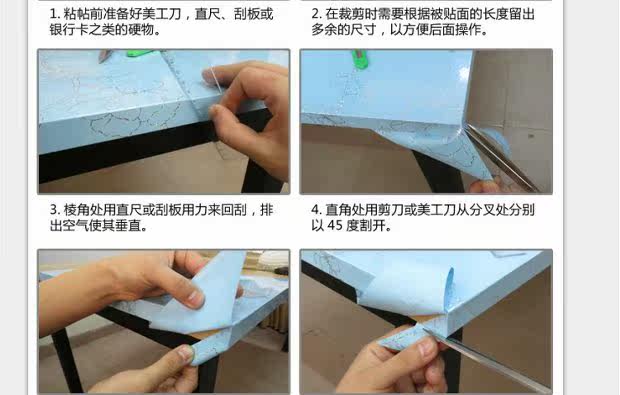 1. 粘帖前准备好美工刀，直尺、刮板或银行卡之类的硬物。

2. 在裁剪时需要根据被贴面的长度留出多余的尺寸，以方便后面操作。

3. 棱角处用直尺或刮板用力来回刮，排出空气使其垂直。

4. 直角处用剪刀或美工刀从分叉处分别以 45 度割开。