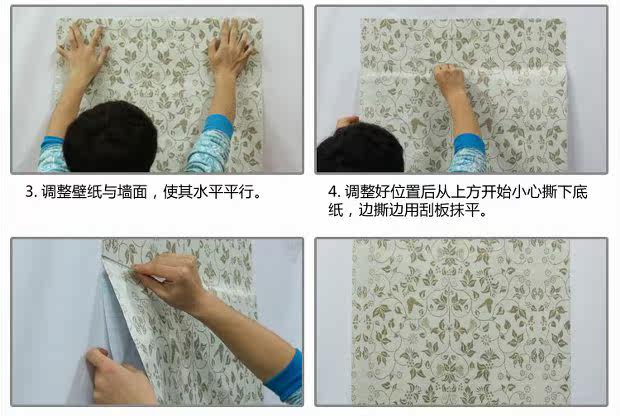 3. 调整壁纸与墙面，使其水平平行。

4. 调整好位置后从上方开始小心撕下底纸，边撕边用刮板抹平。