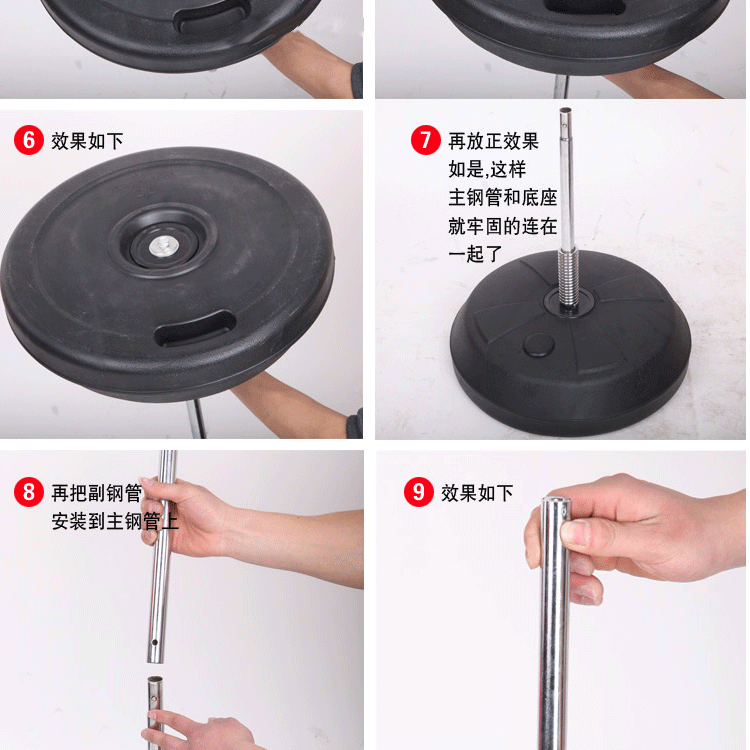 6 效果如下

7 再放正效果如是,这样主钢管和底座就牢固的连在一起了

8 再把副钢管安装到主钢管上

9 效果如下