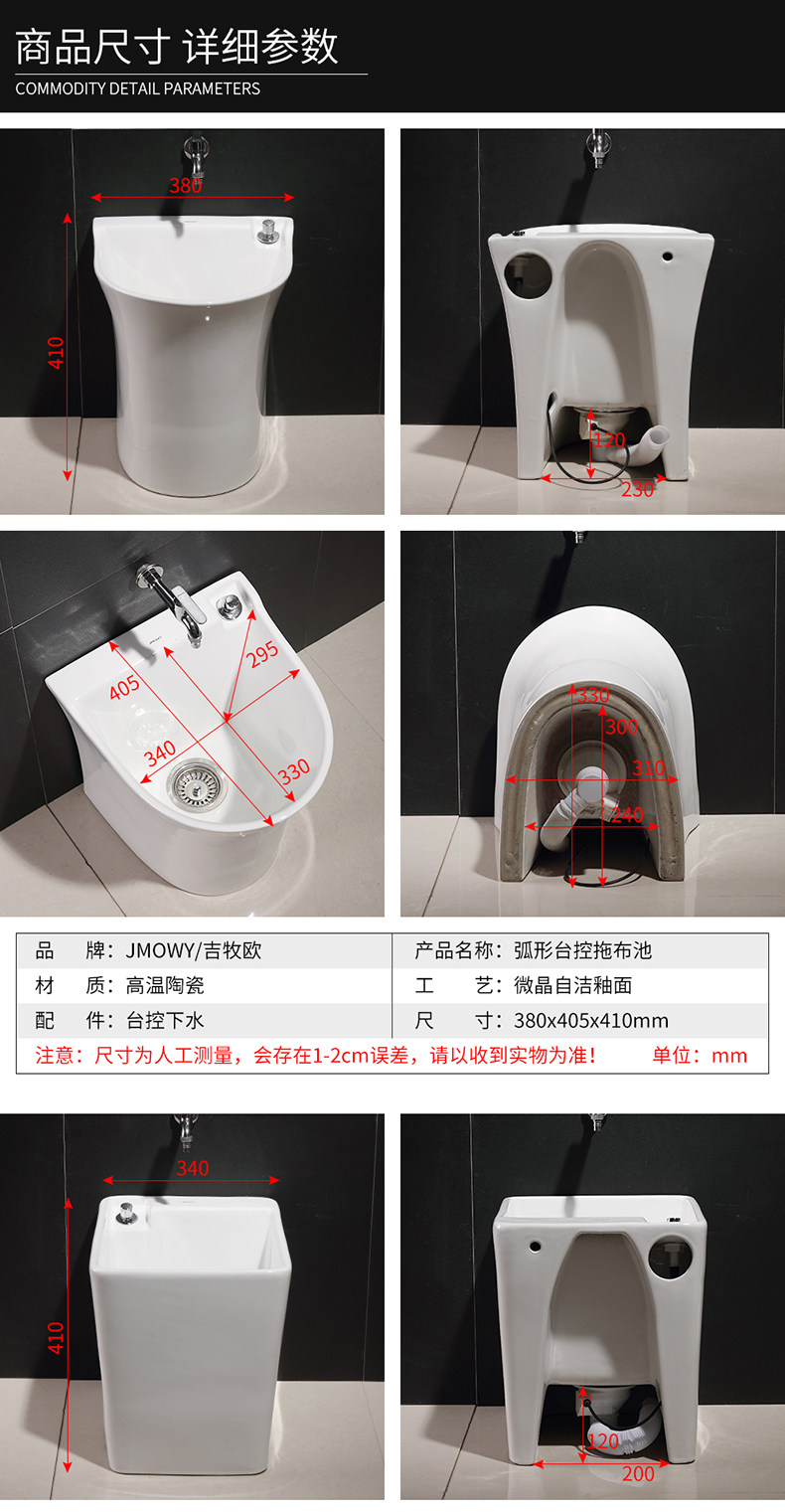 商品尺寸 详细参数
COMMODITY DETAIL PARAMETERS

380
410

120
230

405
295
340
330

330
300
310
240

| 品　　牌：JMOWY/吉牧欧 | 产品名称：弧形台控拖布池 |
|---|---|
| 材　　质：高温陶瓷 | 工　　艺：微晶自洁釉面 |
| 配　　件：台控下水 | 尺　　寸：380x405x410mm |

注意：尺寸为人工测量，会存在1-2cm误差，请以收到实物为准！　单位：mm

340
410

120
200