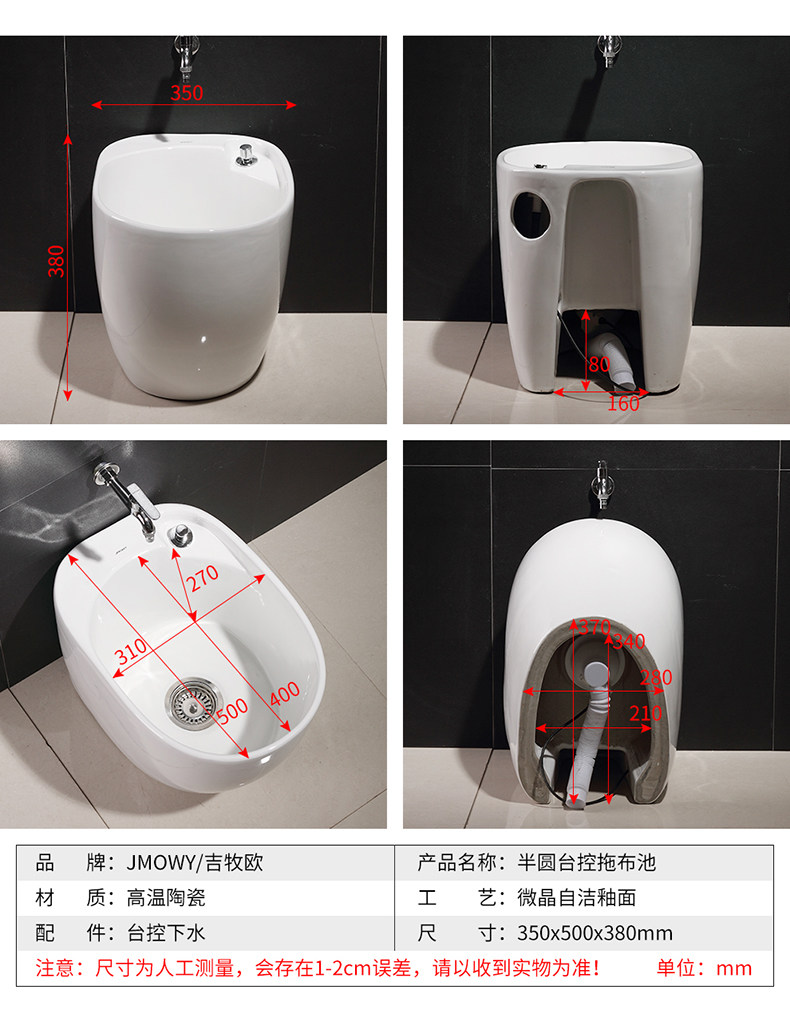 350

380

80

160

270

310

400

500

370

340

280

210

| 品　牌：JMOWY/吉牧欧 | 产品名称：半圆台控拖布池 |
|---|---|
| 材　质：高温陶瓷 | 工　艺：微晶自洁釉面 |
| 配　件：台控下水 | 尺　寸：350x500x380mm |

注意：尺寸为人工测量，会存在1-2cm误差，请以收到实物为准！ 单位：mm