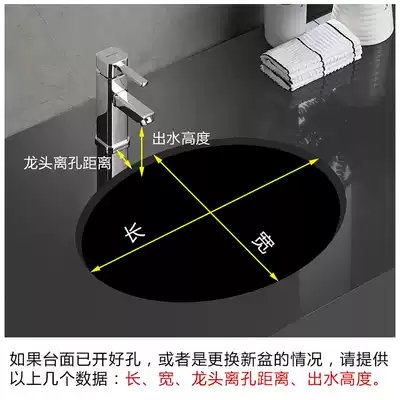 出水高度

龙头离孔距离

长

宽

如果台面已开好孔，或者是更换新盆的情况，请提供以上几个数据：长、宽、龙头离孔距离、出水高度。