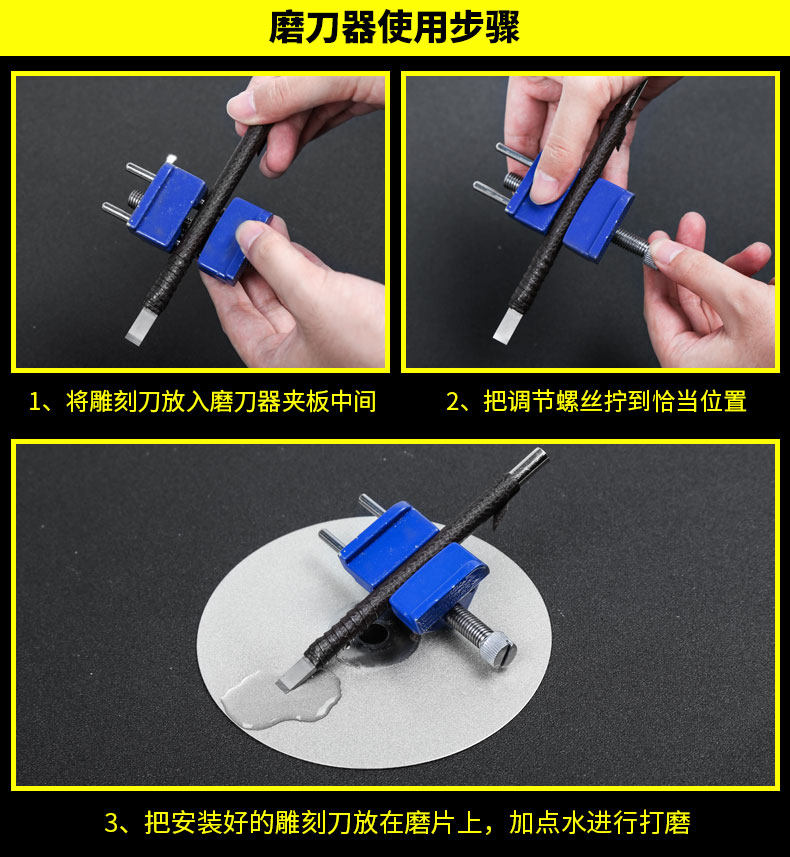 磨刀器使用步骤

1、将雕刻刀放入磨刀器夹板中间

2、把调节螺丝拧到恰当位置

3、把安装好的雕刻刀放在磨片上，加点水进行打磨