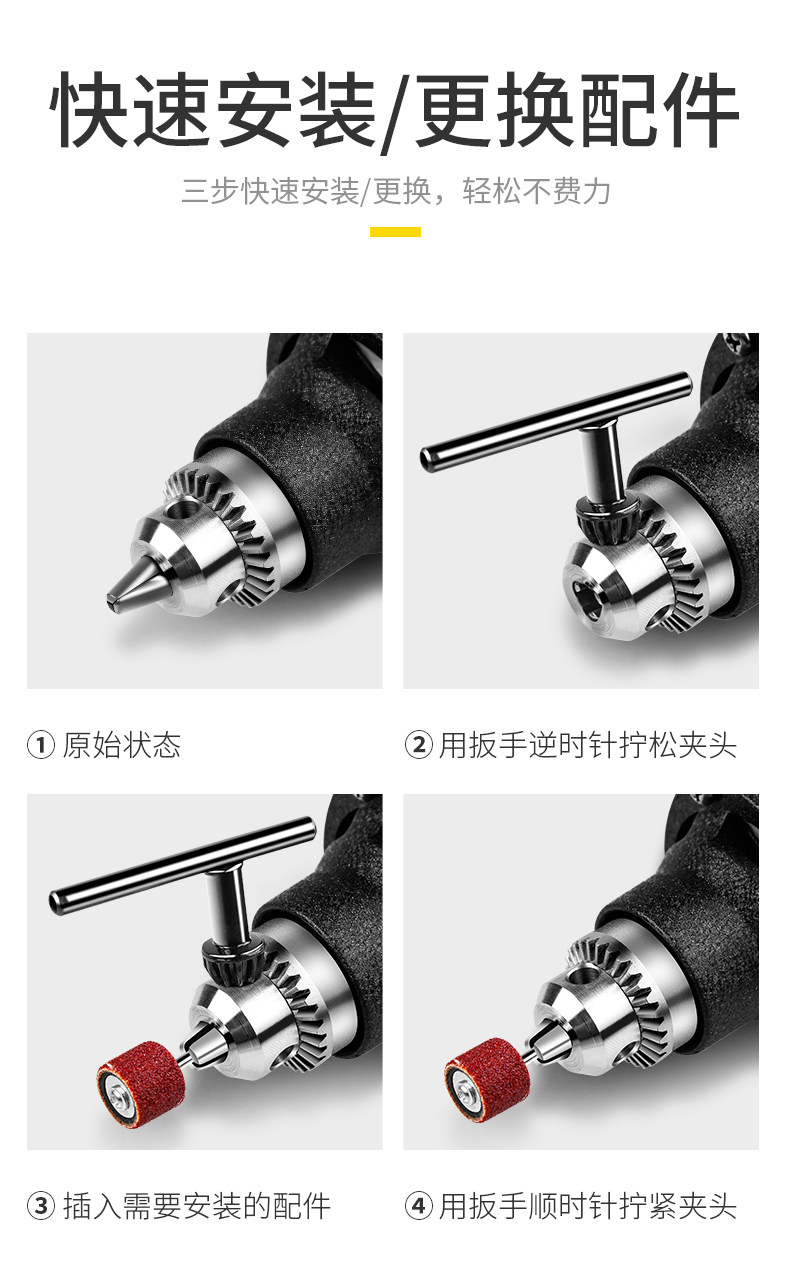 快速安装/更换配件

三步快速安装/更换，轻松不费力

① 原始状态

② 用扳手逆时针拧松夹头

③ 插入需要安装的配件

④ 用扳手顺时针拧紧夹头