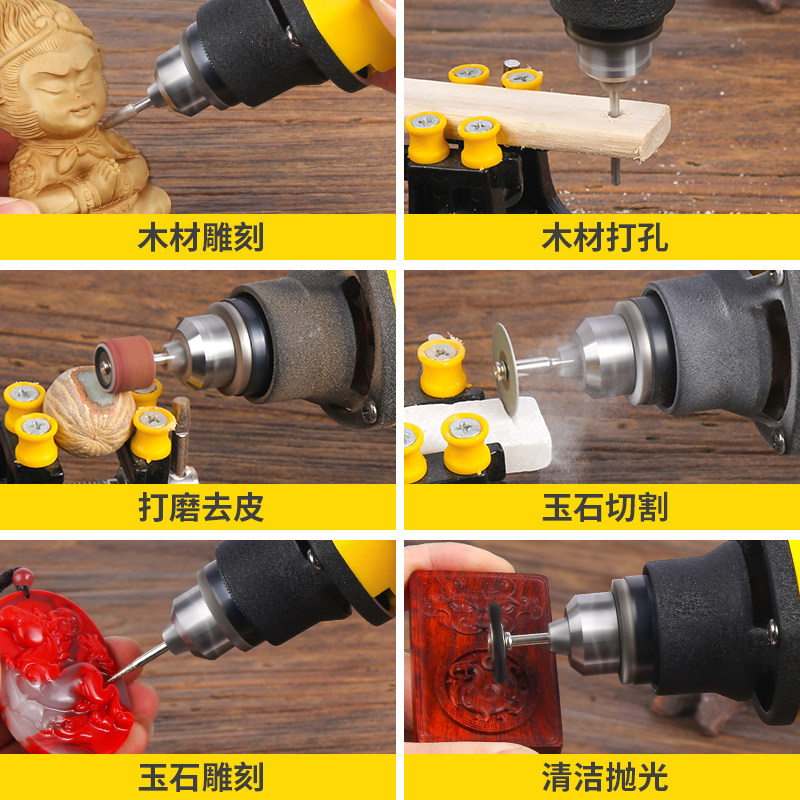 木材雕刻

木材打孔

打磨去皮

玉石切割

玉石雕刻

清洁抛光