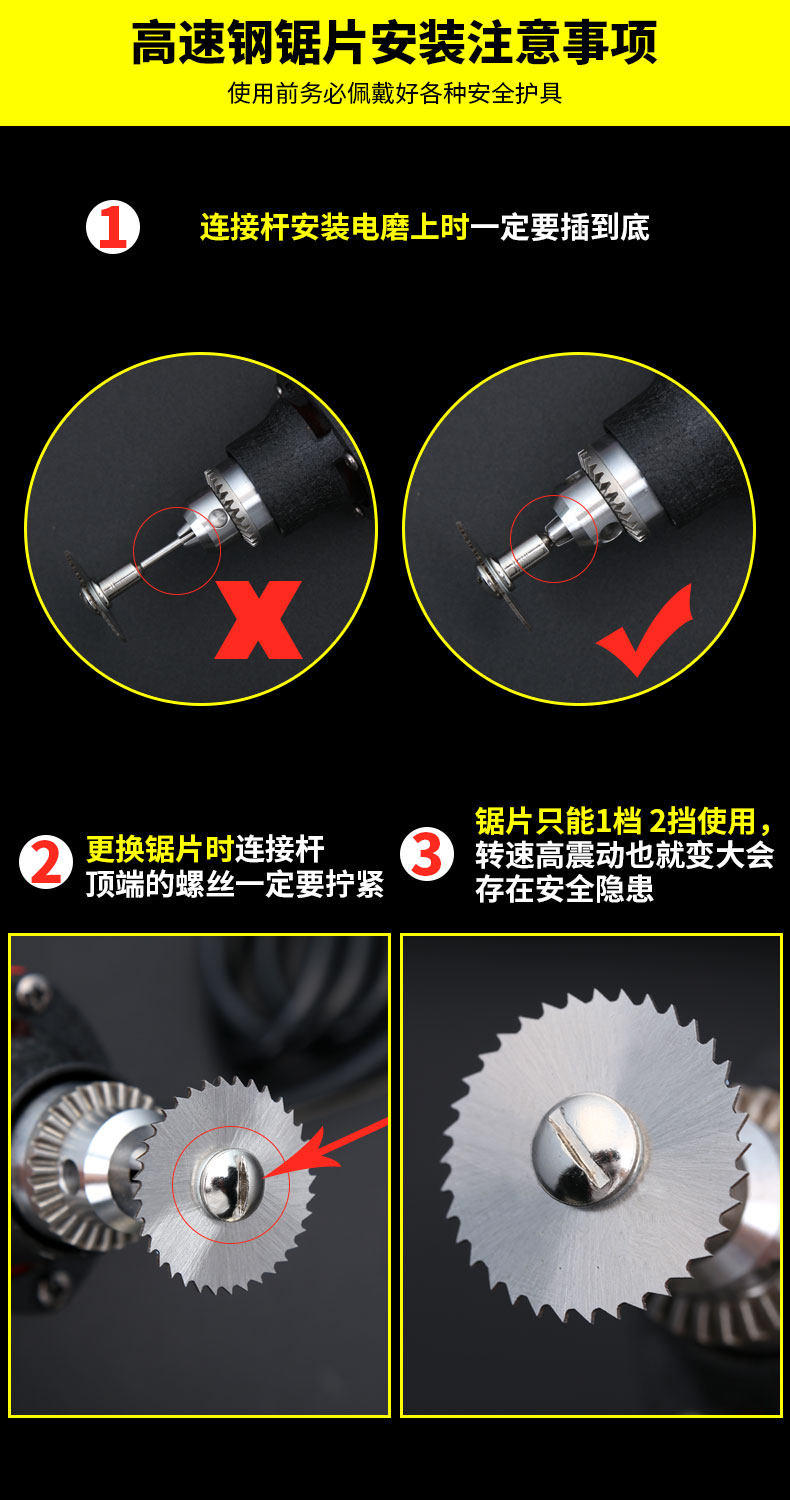 高速钢锯片安装注意事项

使用前务必佩戴好各种安全护具

1 连接杆安装电磨上时一定要插到底

2 更换锯片时连接杆顶端的螺丝一定要拧紧

3 锯片只能1档 2挡使用，转速高震动也就变大会存在安全隐患