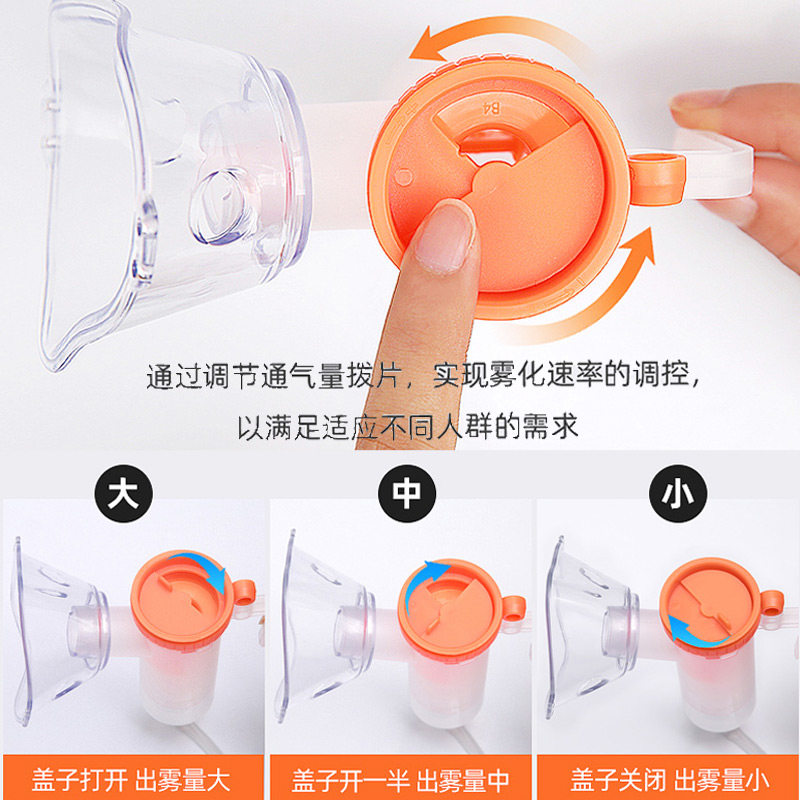 B4

通过调节通气量拨片，实现雾化速率的调控，

以满足适应不同人群的需求

大

中

小

盖子打开 出雾量大

盖子开一半 出雾量中

盖子关闭 出雾量小