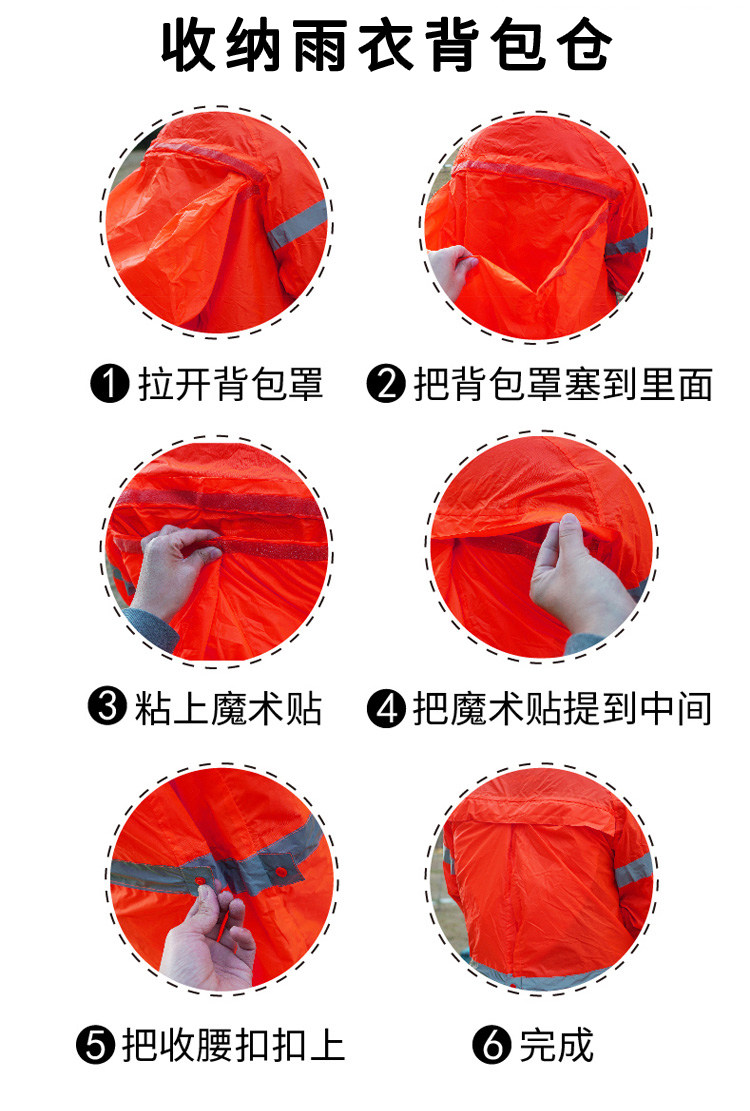 收纳雨衣背包仓

❶ 拉开背包罩

❷ 把背包罩塞到里面

❸ 粘上魔术贴

❹ 把魔术贴提到中间

❺ 把收腰扣扣上

❻ 完成