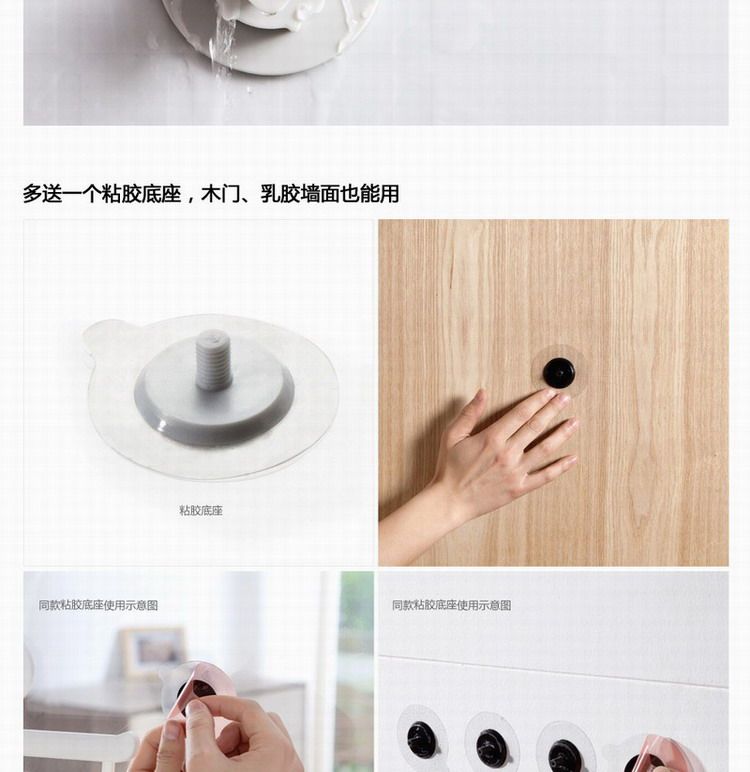 多送一个粘胶底座，木门、乳胶墙面也能用

粘胶底座

同款粘胶底座使用示意图

同款粘胶底座使用示意图