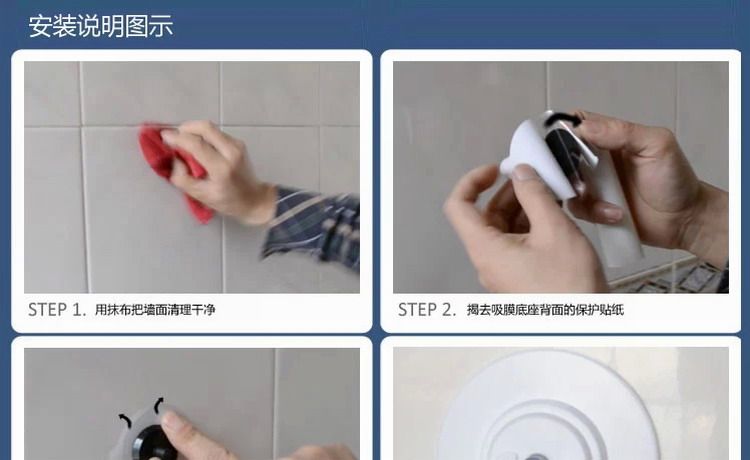 安装说明图示

STEP 1. 用抹布把墙面清理干净

STEP 2. 揭去吸膜底座背面的保护贴纸