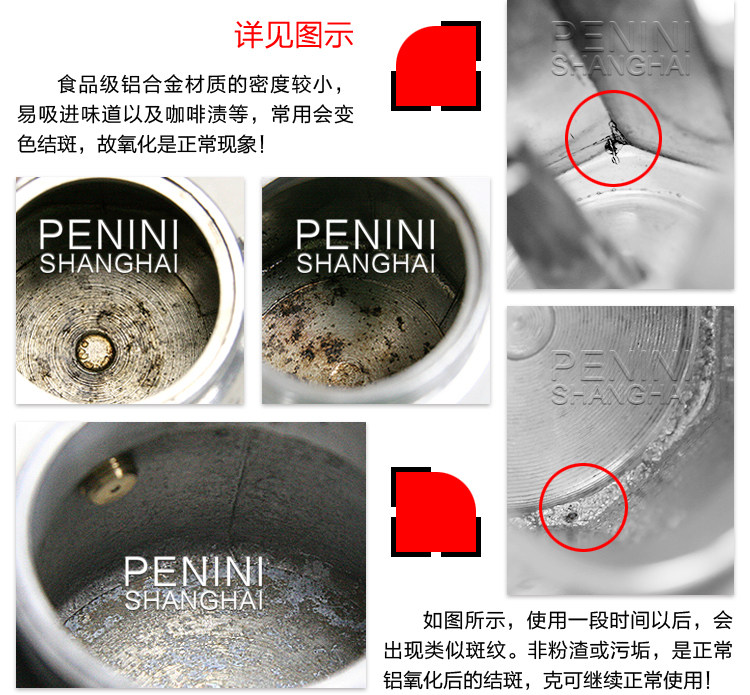 详见图示

食品级铝合金材质的密度较小，易吸进味道以及咖啡渍等，常用会变色结斑，故氧化是正常现象！

PENINI SHANGHAI

PENINI SHANGHAI

PENINI SHANGHAI

PENINI SHANGHAI

PENINI SHANGHAI

如图所示，使用一段时间以后，会出现类似斑纹。非粉渣或污垢，是正常铝氧化后的结斑，克可继续正常使用！