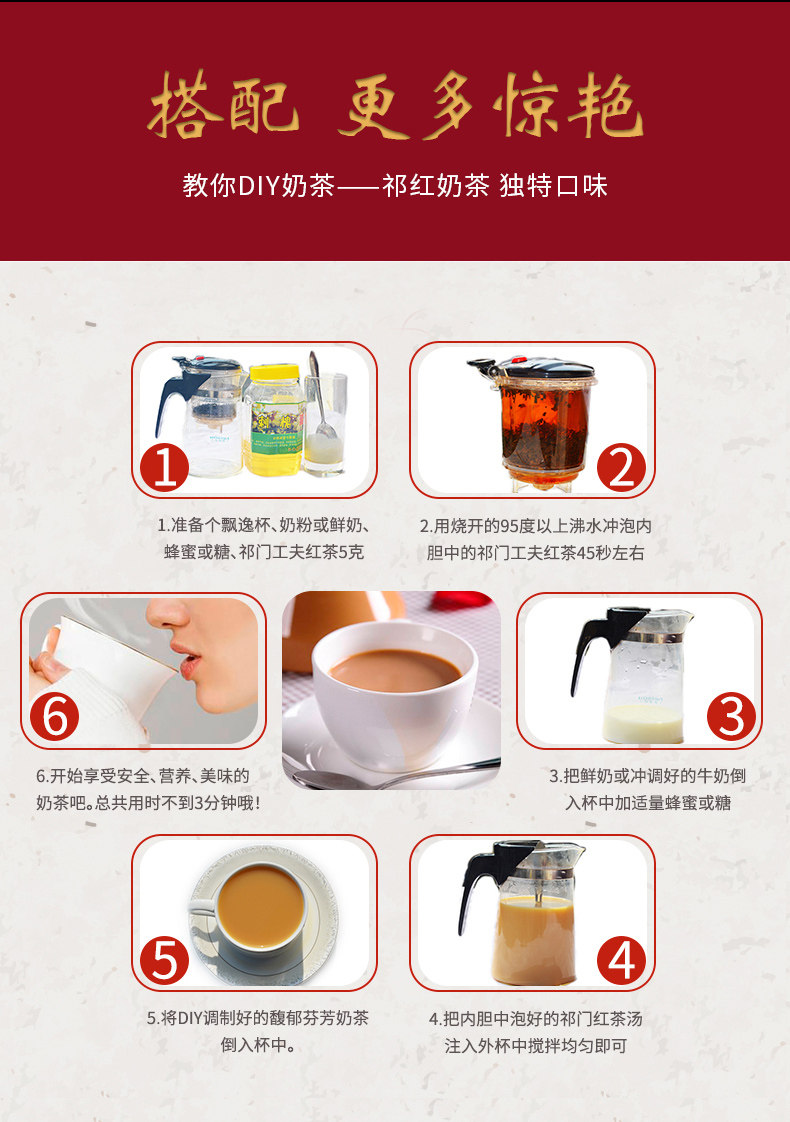 搭配 更多惊艳

教你DIY奶茶——祁红奶茶 独特口味

1

1.准备个飘逸杯、奶粉或鲜奶、蜂蜜或糖、祁门工夫红茶5克

2

2.用烧开的95度以上沸水冲泡内胆中的祁门工夫红茶45秒左右

6

6.开始享受安全、营养、美味的奶茶吧。总共用时不到3分钟哦！

3

3.把鲜奶或冲调好的牛奶倒入杯中加适量蜂蜜或糖

5

5.将DIY调制好的馥郁芬芳奶茶倒入杯中。

4

4.把内胆中泡好的祁门红茶汤注入外杯中搅拌均匀即可