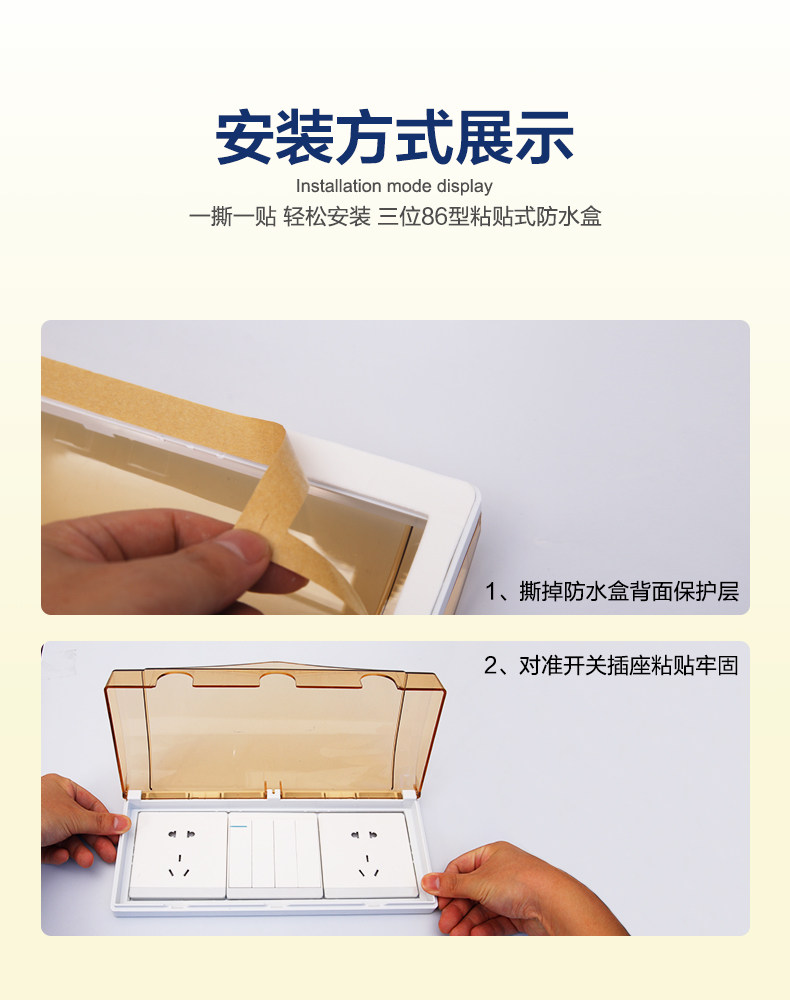 安装方式展示

Installation mode display

一撕一贴 轻松安装 三位86型粘贴式防水盒

1、撕掉防水盒背面保护层

2、对准开关插座粘贴牢固