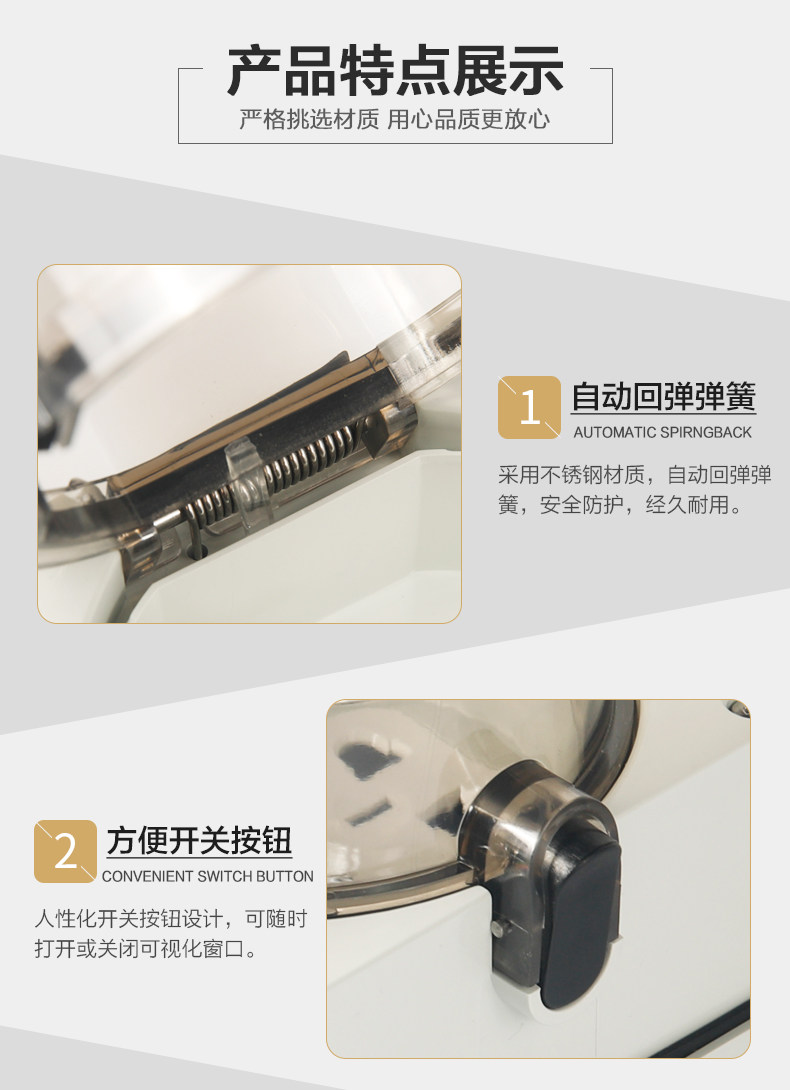 产品特点展示
严格挑选材质 用心品质更放心

1 自动回弹弹簧
AUTOMATIC SPIRNGBACK
采用不锈钢材质，自动回弹弹簧，安全防护，经久耐用。

2 方便开关按钮
CONVENIENT SWITCH BUTTON
人性化开关按钮设计，可随时打开或关闭可视化窗口。