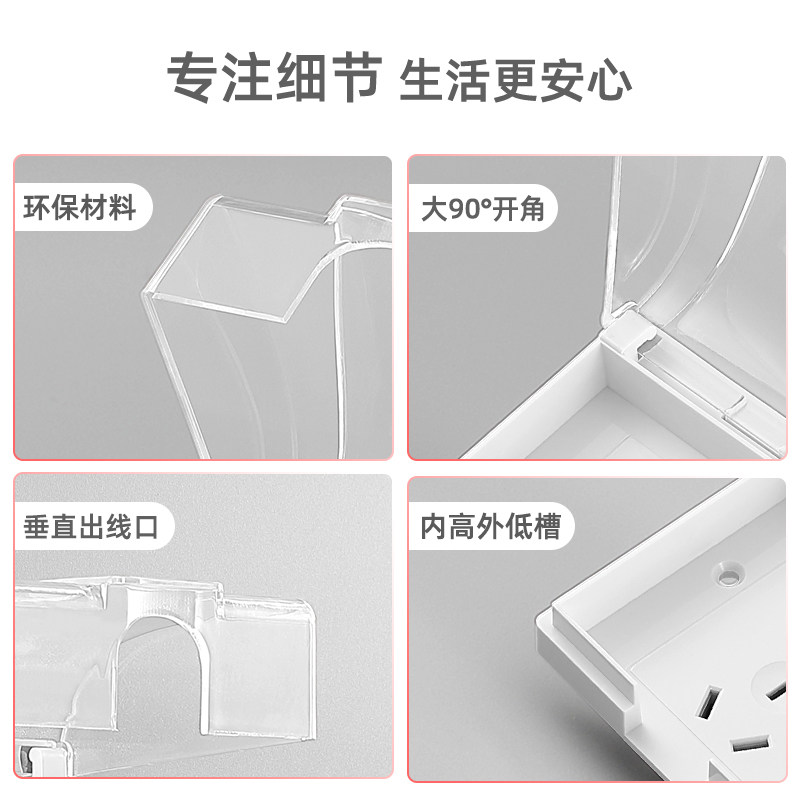 专注细节 生活更安心

环保材料

大90°开角

垂直出线口

内高外低槽