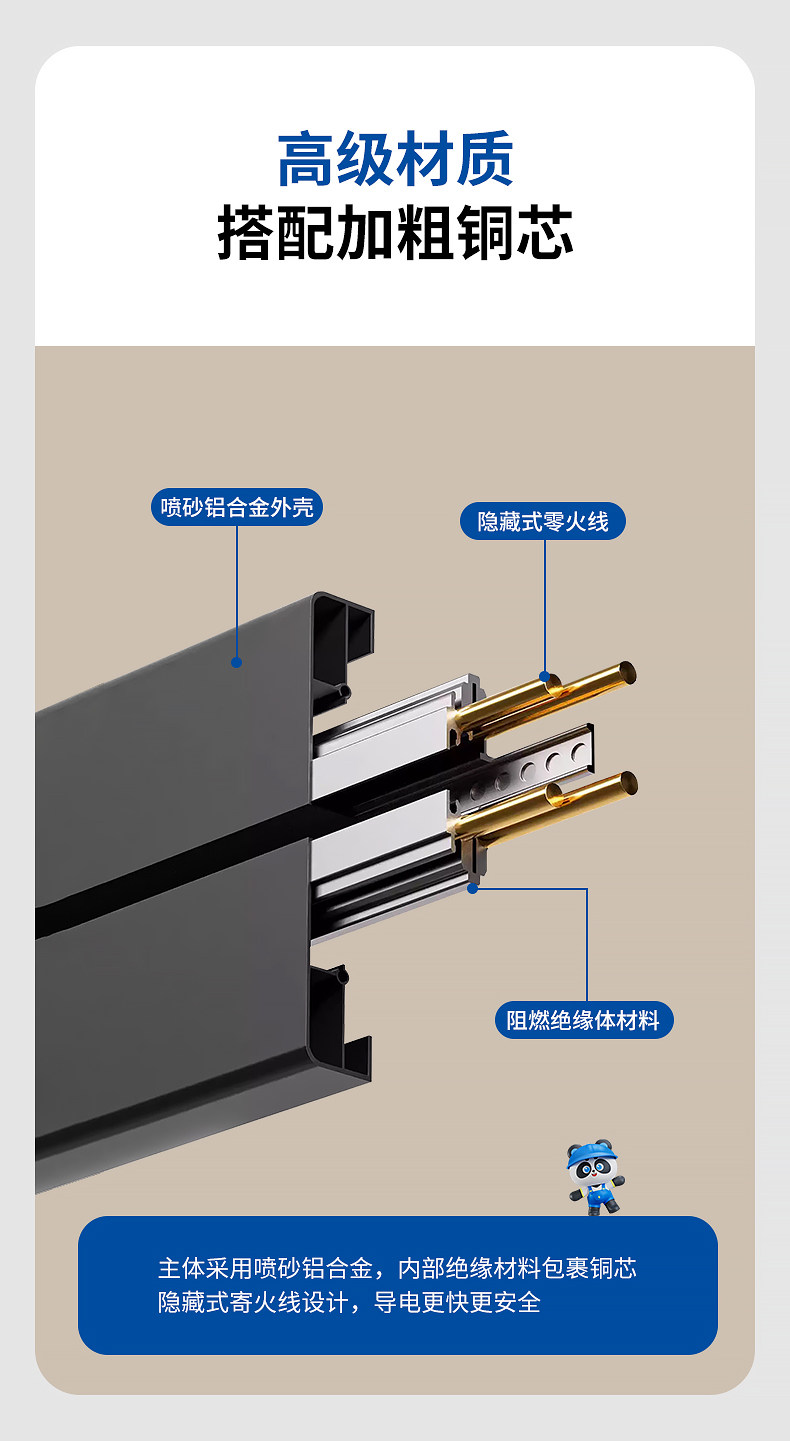 高级材质
搭配加粗铜芯

喷砂铝合金外壳

隐藏式零火线

阻燃绝缘体材料

主体采用喷砂铝合金，内部绝缘材料包裹铜芯
隐藏式寄火线设计，导电更快更安全