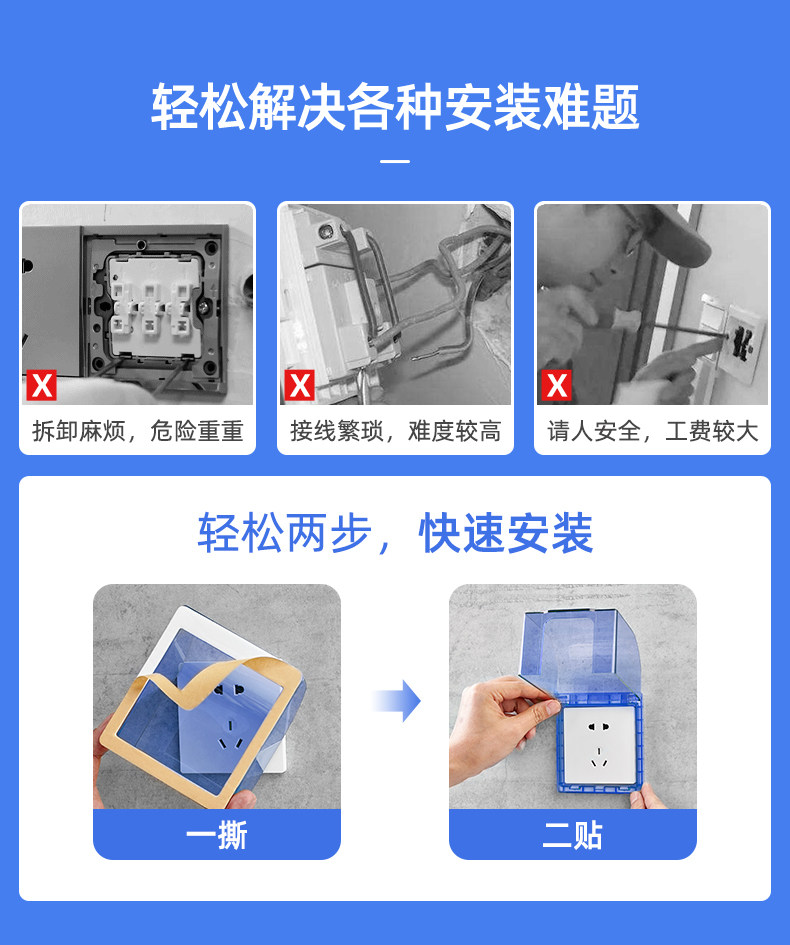 轻松解决各种安装难题

X
拆卸麻烦，危险重重

X
接线繁琐，难度较高

X
请人安全，工费较大

轻松两步，快速安装

一撕

二贴