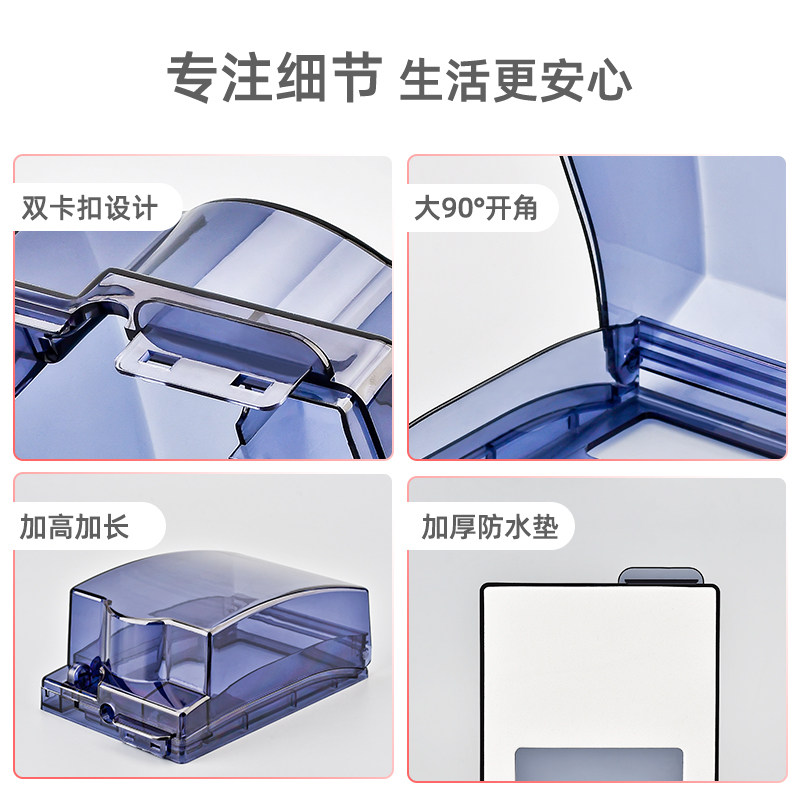 专注细节 生活更安心

双卡扣设计

大90°开角

加高加长

加厚防水垫