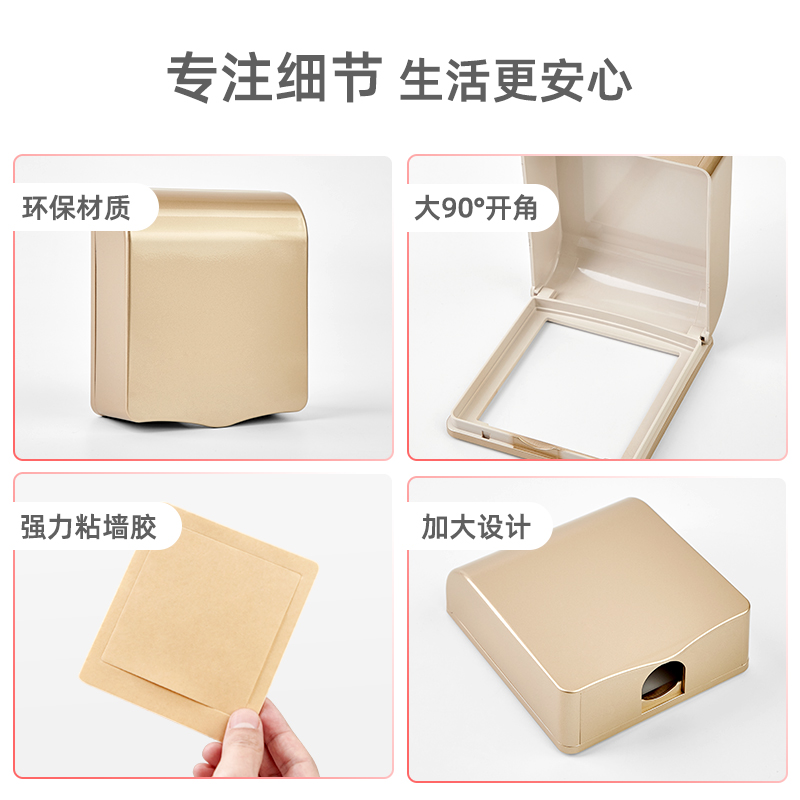 专注细节 生活更安心

环保材质

大90°开角

强力粘墙胶

加大设计