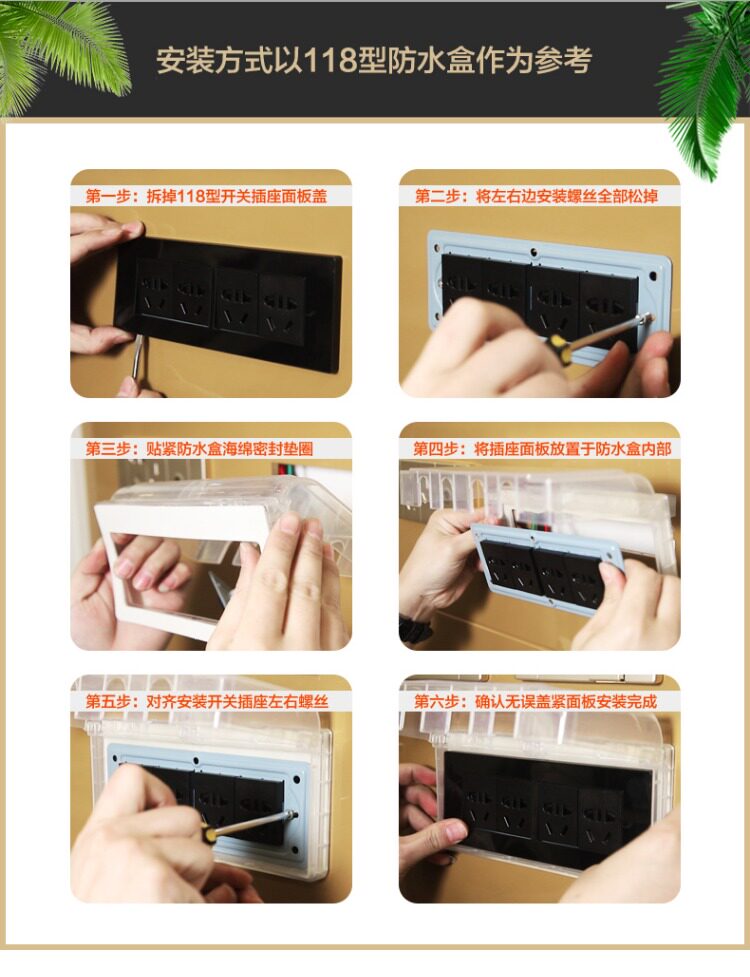 安装方式以118型防水盒作为参考

第一步：拆掉118型开关插座面板盖

第二步：将左右边安装螺丝全部松掉

第三步：贴紧防水盒海绵密封垫圈

第四步：将插座面板放置于防水盒内部

第五步：对齐安装开关插座左右螺丝

第六步：确认无误盖紧面板安装完成