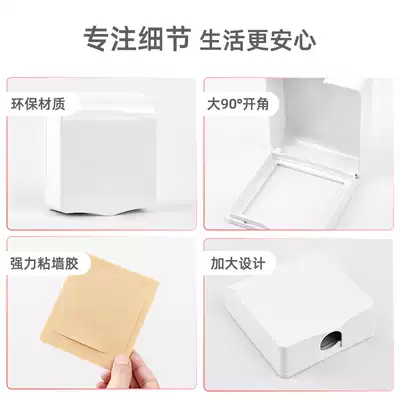 专注细节 生活更安心

环保材质

大90°开角

强力粘墙胶

加大设计