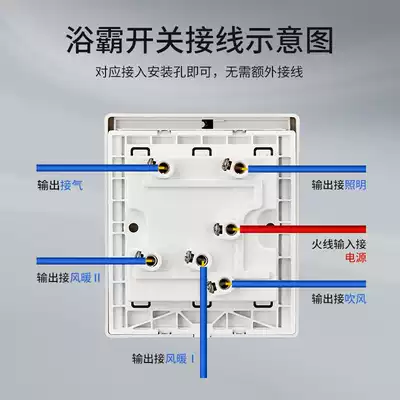 浴霸开关接线示意图

对应接入安装孔即可，无需额外接线

输出接气

输出接照明

火线输入接电源

输出接风暖 II

输出接吹风

输出接风暖 I