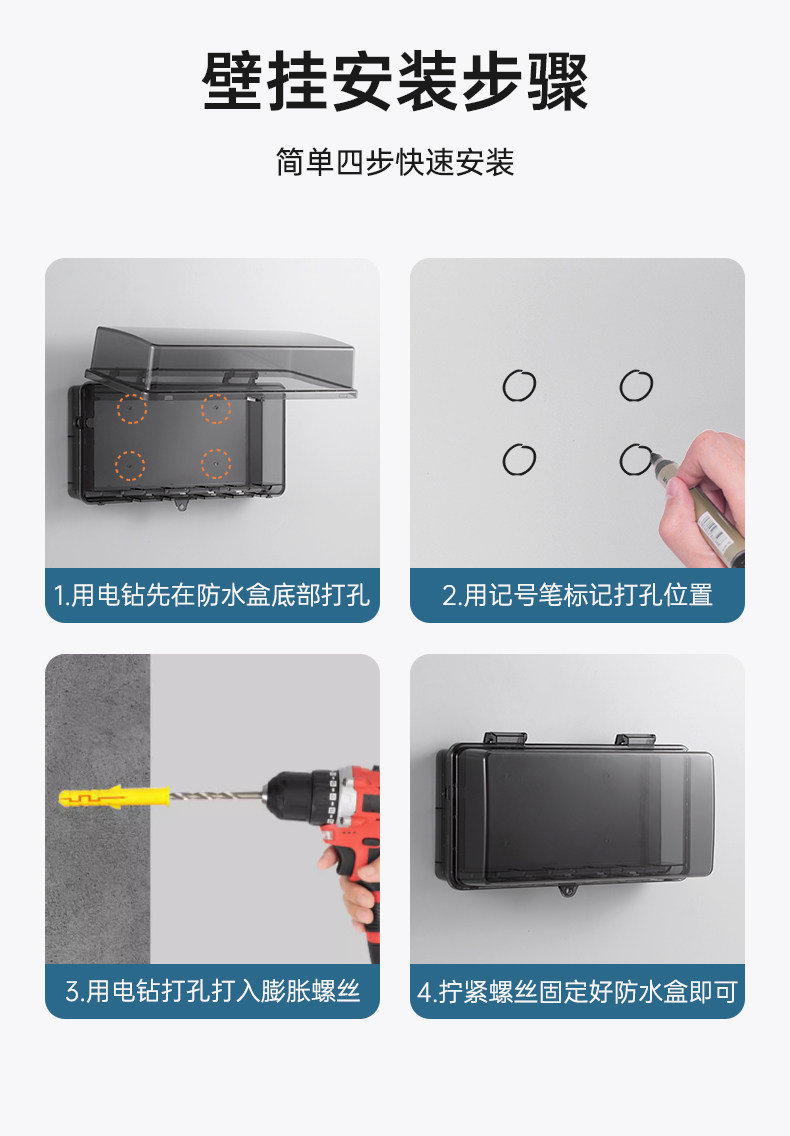 壁挂安装步骤

简单四步快速安装

1.用电钻先在防水盒底部打孔

2.用记号笔标记打孔位置

3.用电钻打孔打入膨胀螺丝

4.拧紧螺丝固定好防水盒即可