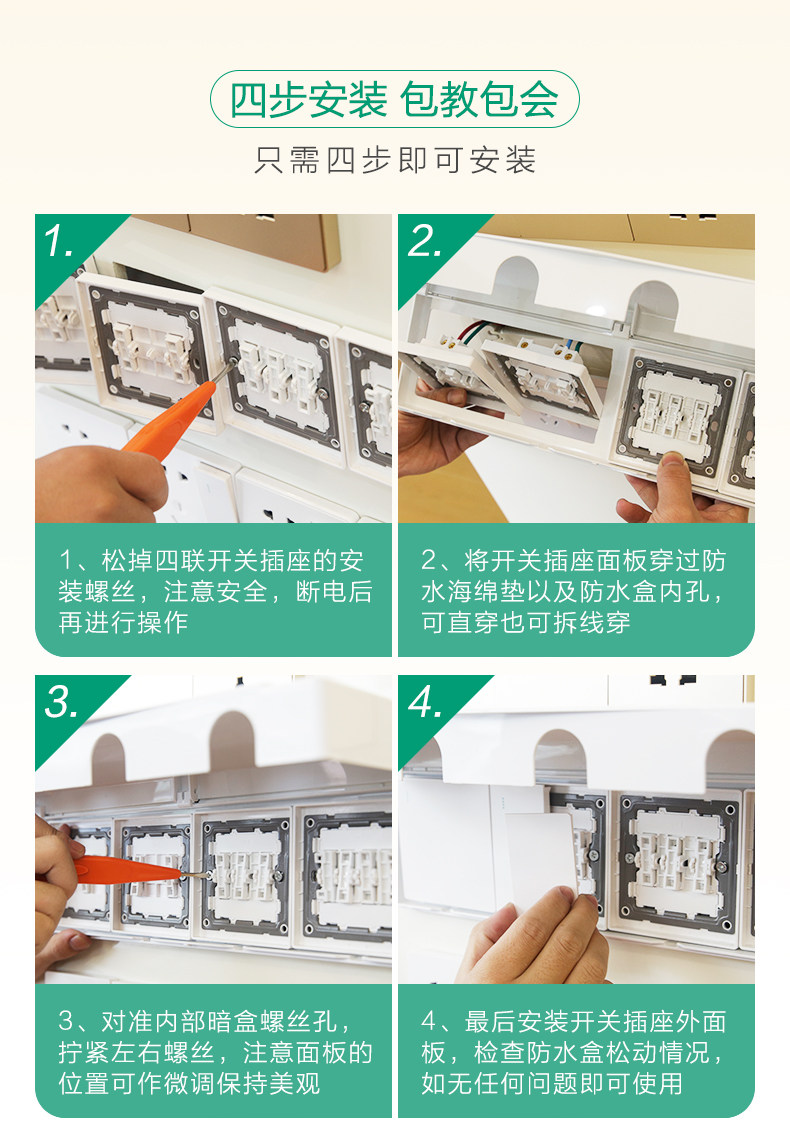 四步安装 包教包会

只需四步即可安装

1.

1、松掉四联开关插座的安装螺丝，注意安全，断电后再进行操作

2.

2、将开关插座面板穿过防水海绵垫以及防水盒内孔，可直穿也可拆线穿

3.

3、对准内部暗盒螺丝孔，拧紧左右螺丝，注意面板的位置可作微调保持美观

4.

4、最后安装开关插座外面板，检查防水盒松动情况，如无任何问题即可使用