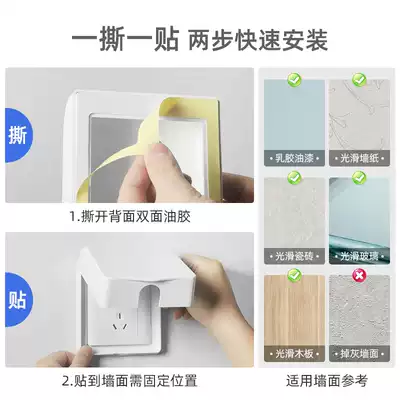 一撕一贴 两步快速安装

撕

1.撕开背面双面油胶

贴

2.贴到墙面需固定位置

• 乳胶油漆 •

• 光滑墙纸 •

• 光滑瓷砖 •

• 光滑玻璃 •

• 光滑木板 •

• 掉灰墙面 •

适用墙面参考