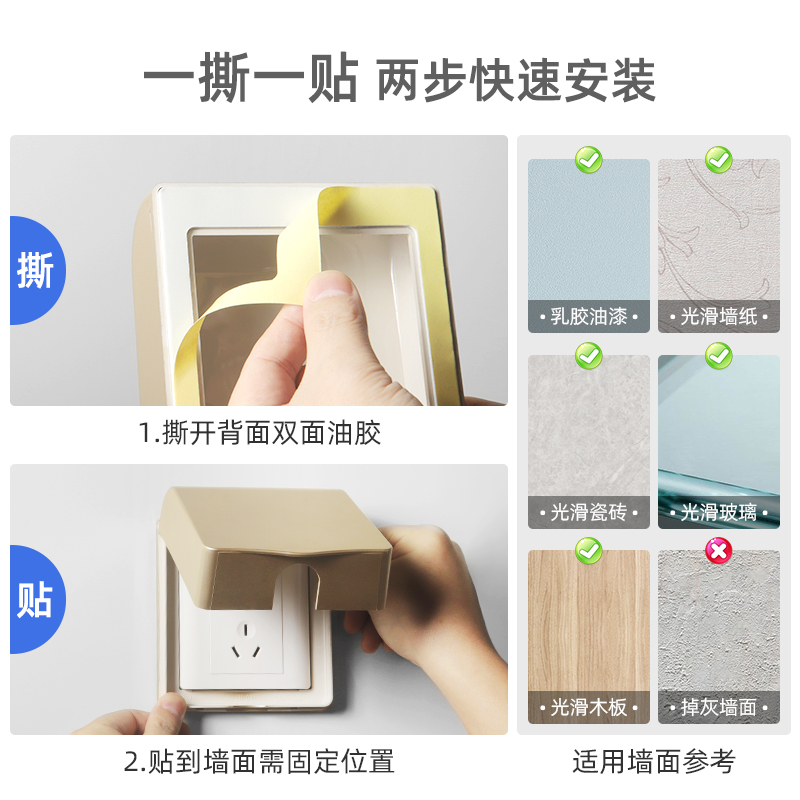 一撕一贴 两步快速安装

撕

1.撕开背面双面油胶

贴

2.贴到墙面需固定位置

• 乳胶油漆 •

• 光滑墙纸 •

• 光滑瓷砖 •

• 光滑玻璃 •

• 光滑木板 •

• 掉灰墙面 •

适用墙面参考