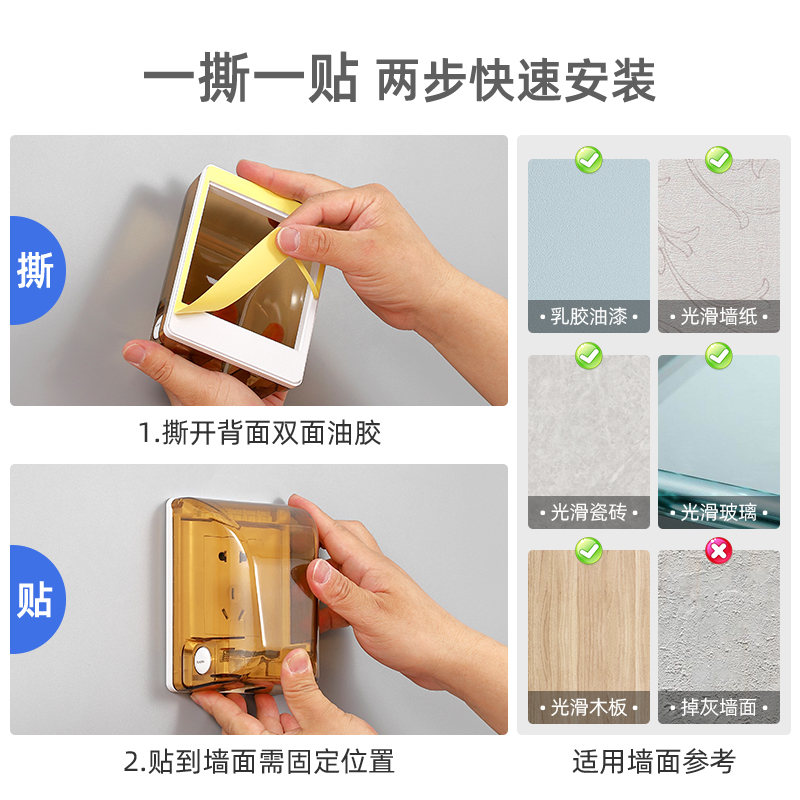 一撕一贴 两步快速安装

撕

1.撕开背面双面油胶

贴

2.贴到墙面需固定位置

• 乳胶油漆 •

• 光滑墙纸 •

• 光滑瓷砖 •

• 光滑玻璃 •

• 光滑木板 •

• 掉灰墙面 •

适用墙面参考