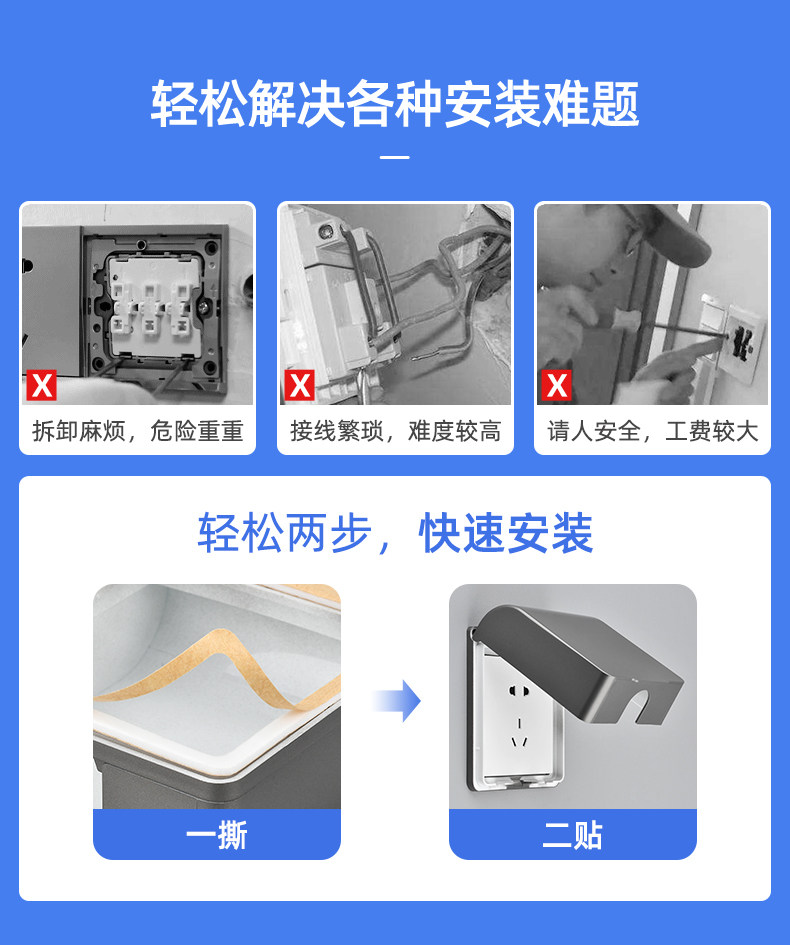 轻松解决各种安装难题

X
拆卸麻烦，危险重重

X
接线繁琐，难度较高

X
请人安全，工费较大

轻松两步，快速安装

一撕

二贴