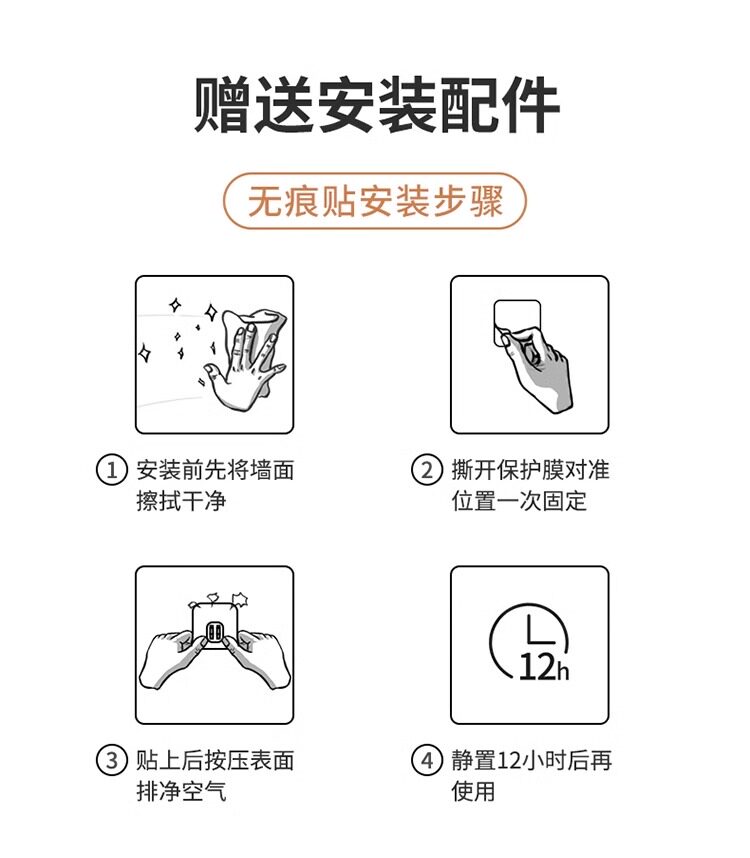 赠送安装配件

无痕贴安装步骤

① 安装前先将墙面擦拭干净

② 撕开保护膜对准位置一次固定

③ 贴上后按压表面排净空气

12h

④ 静置12小时后再使用