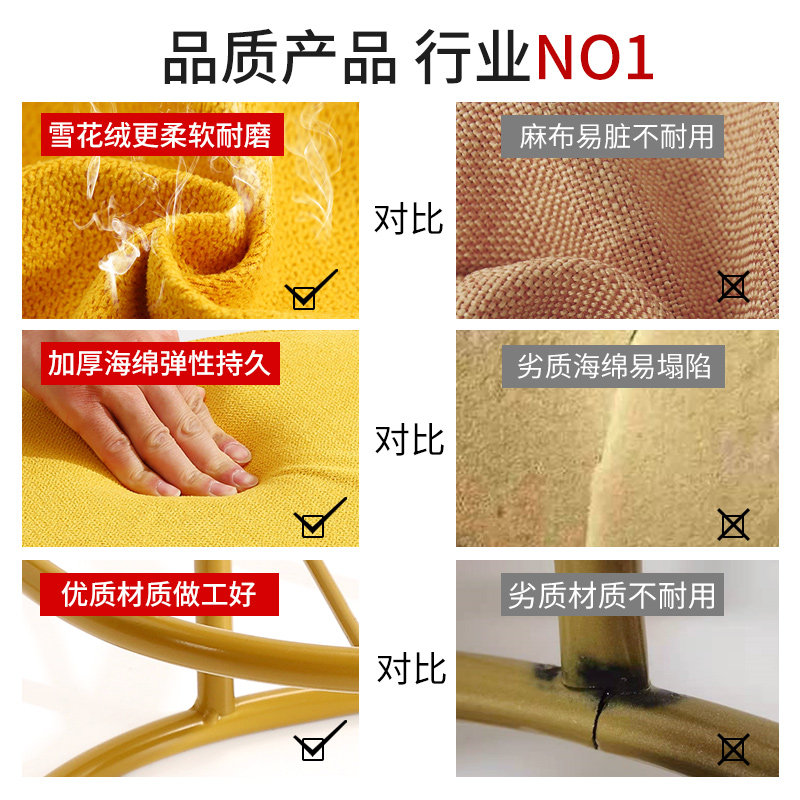 品质产品 行业NO1

雪花绒更柔软耐磨

对比

麻布易脏不耐用

加厚海绵弹性持久

对比

劣质海绵易塌陷

优质材质做工好

对比

劣质材质不耐用