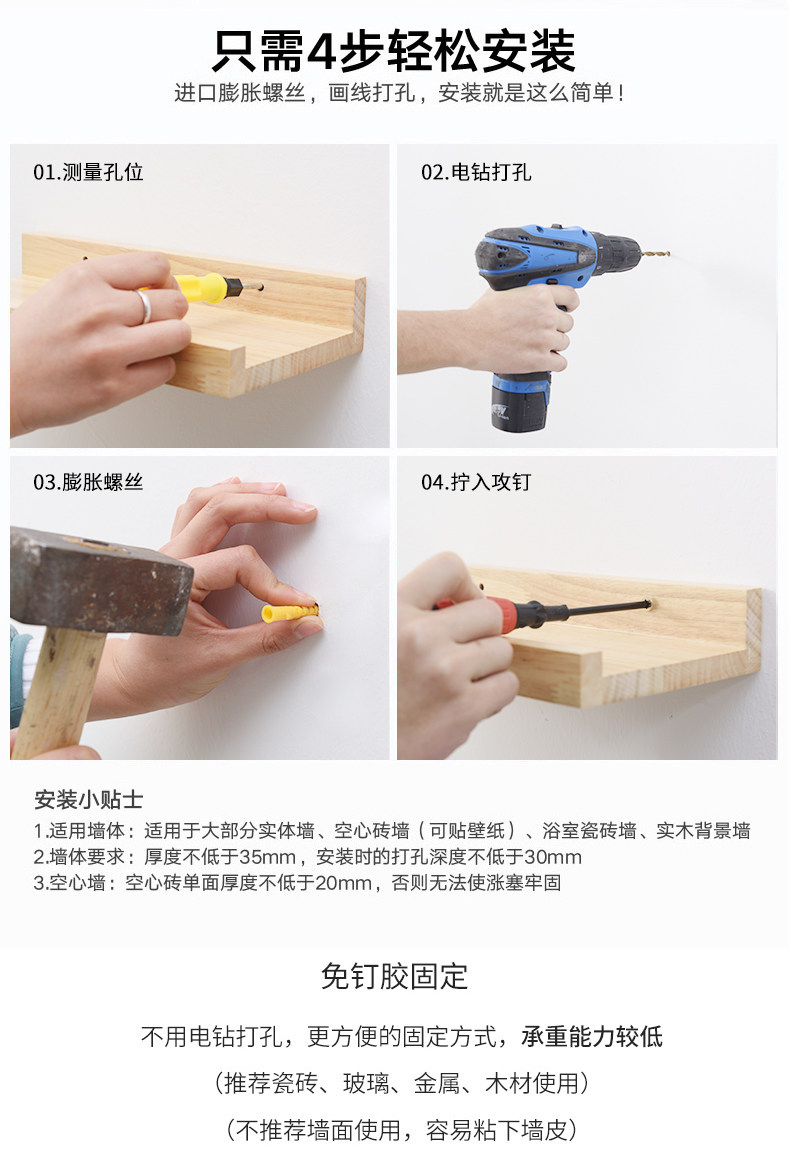 只需4步轻松安装

进口膨胀螺丝，画线打孔，安装就是这么简单！

01.测量孔位

02.电钻打孔

03.膨胀螺丝

04.拧入攻钉

安装小贴士

1.适用墙体：适用于大部分实体墙、空心砖墙（可贴壁纸）、浴室瓷砖墙、实木背景墙
2.墙体要求：厚度不低于35mm，安装时的打孔深度不低于30mm
3.空心墙：空心砖单面厚度不低于20mm，否则无法使涨塞牢固

免钉胶固定

不用电钻打孔，更方便的固定方式，承重能力较低

（推荐瓷砖、玻璃、金属、木材使用）

（不推荐墙面使用，容易粘下墙皮）