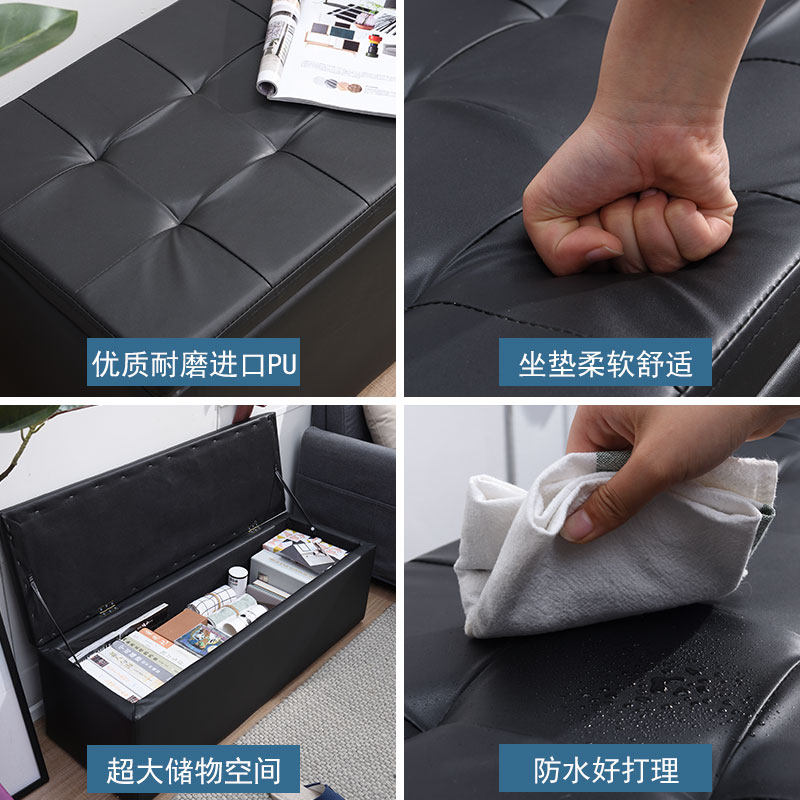 优质耐磨进口PU

坐垫柔软舒适

超大储物空间

防水好打理