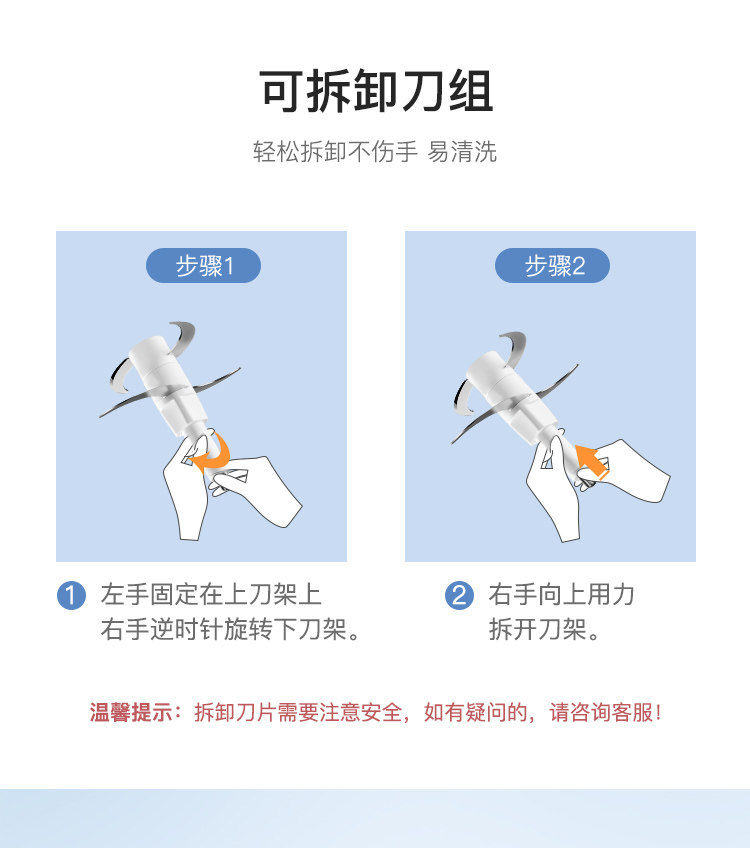 可拆卸刀组

轻松拆卸不伤手 易清洗

步骤1

步骤2

1 左手固定在上刀架上
右手逆时针旋转下刀架。

2 右手向上用力
拆开刀架。

温馨提示：拆卸刀片需要注意安全，如有疑问的，请咨询客服！