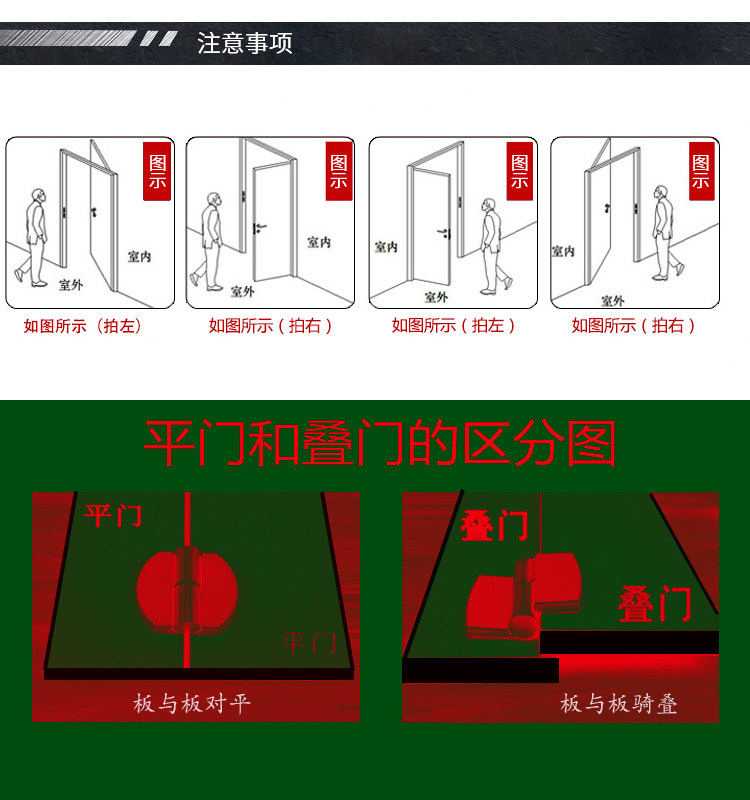 注意事项

图示
室内
室外
如图所示（拍左）

图示
室内
室外
如图所示（拍右）

图示
室内
室外
如图所示（拍左）

图示
室内
室外
如图所示（拍右）

平门和叠门的区分图

平门
平门
板与板对平

叠门
叠门
板与板骑叠