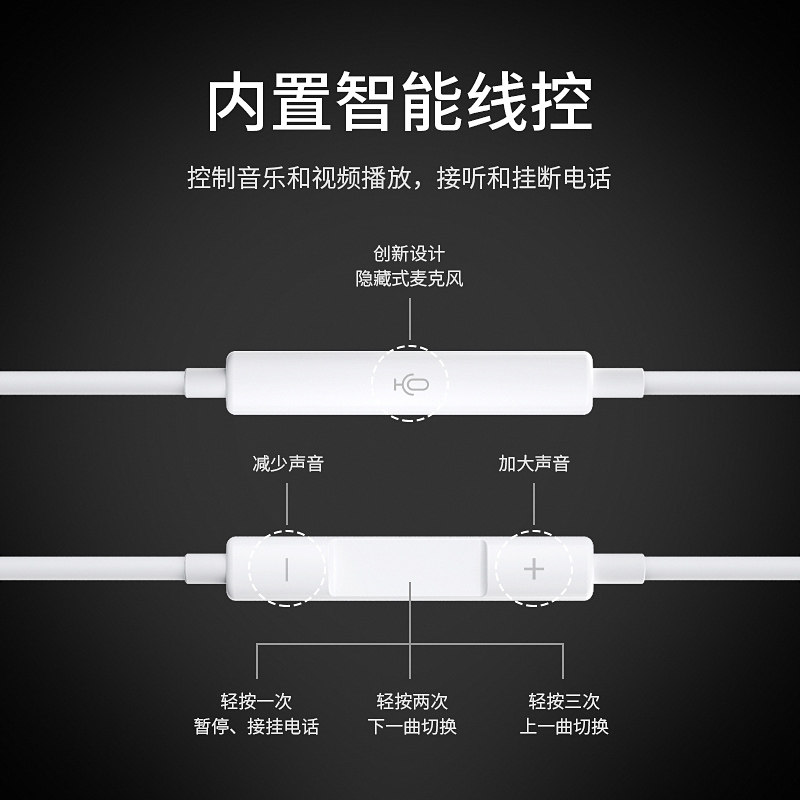 内置智能线控

控制音乐和视频播放，接听和挂断电话

创新设计
隐藏式麦克风

减少声音

加大声音

轻按一次
暂停、接挂电话

轻按两次
下一曲切换

轻按三次
上一曲切换