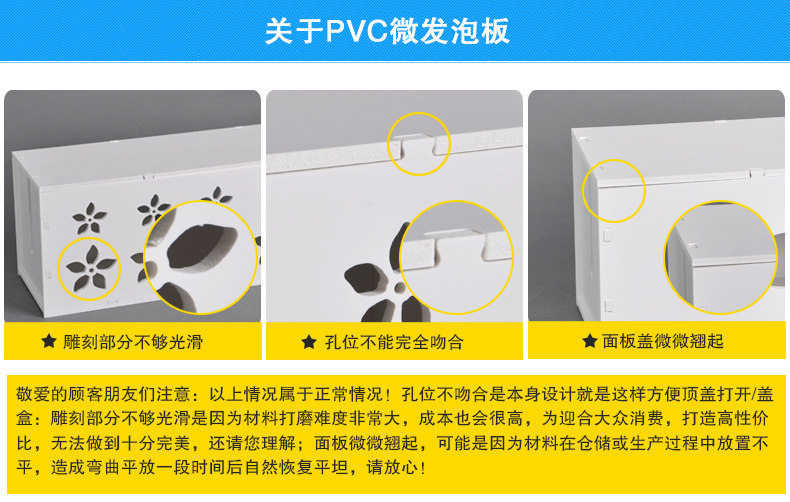 关于PVC微发泡板

★ 雕刻部分不够光滑

★ 孔位不能完全吻合

★ 面板盖微微翘起

敬爱的顾客朋友们注意：以上情况属于正常情况！孔位不吻合是本身设计就是这样方便顶盖打开/盖盒：雕刻部分不够光滑是因为材料打磨难度非常大，成本也会很高，为迎合大众消费，打造高性价比，无法做到十分完美，还请您理解；面板微微翘起，可能是因为材料在仓储或生产过程中放置不平，造成弯曲平放一段时间后自然恢复平坦，请放心！