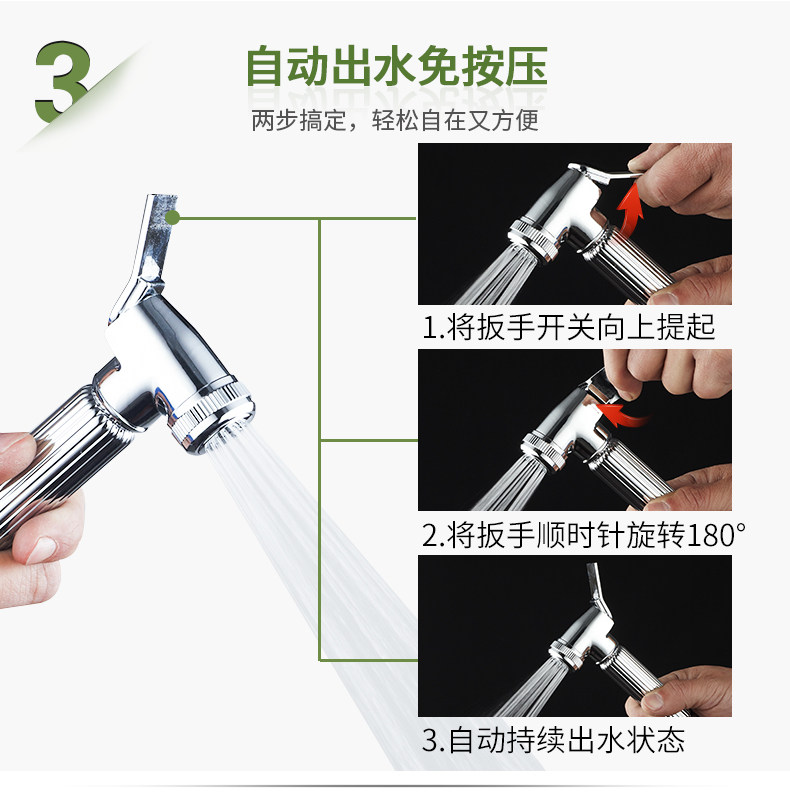 3

自动出水免按压

两步搞定，轻松自在又方便

1.将扳手开关向上提起

2.将扳手顺时针旋转180°

3.自动持续出水状态