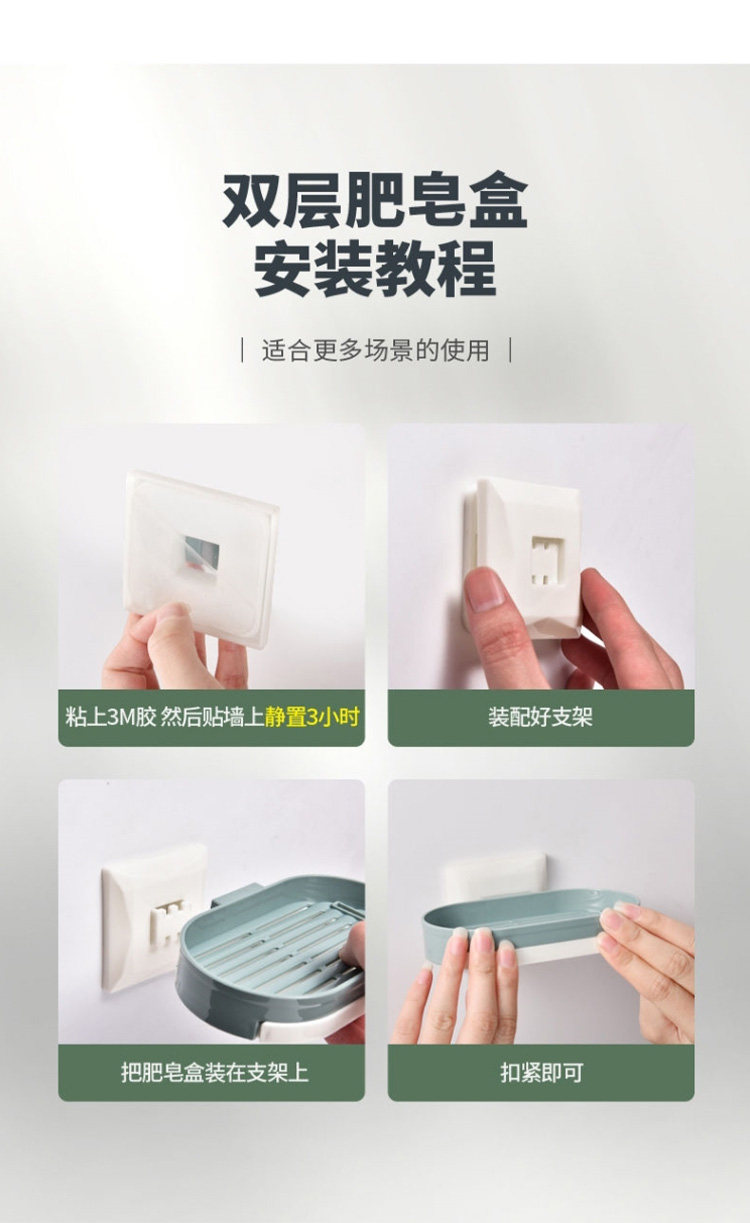 双层肥皂盒
安装教程

| 适合更多场景的使用 |

粘上3M胶 然后贴墙上静置3小时

装配好支架

把肥皂盒装在支架上

扣紧即可