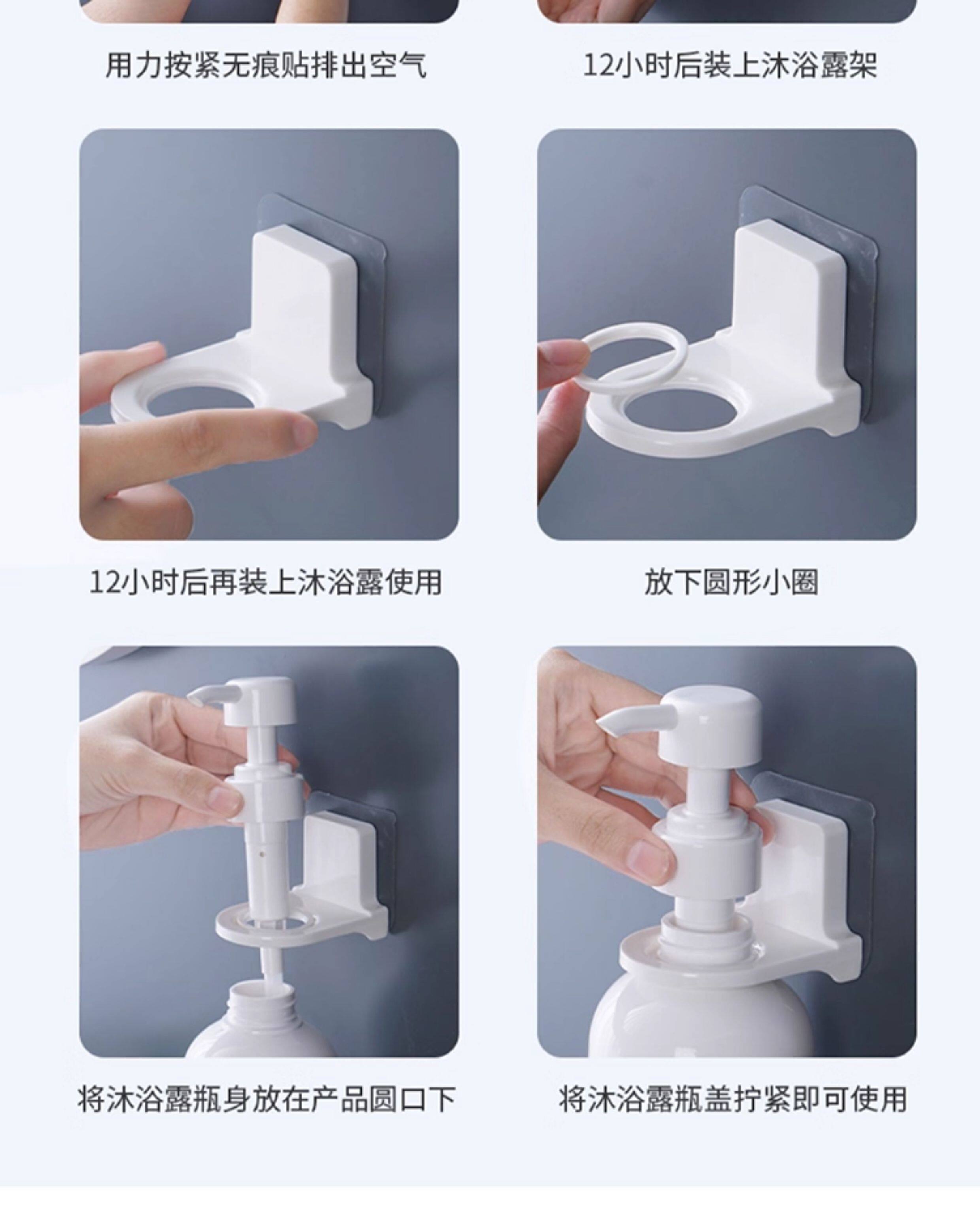 用力按紧无痕贴排出空气

12小时后装上沐浴露架

12小时后再装上沐浴露使用

放下圆形小圈

将沐浴露瓶身放在产品圆口下

将沐浴露瓶盖拧紧即可使用