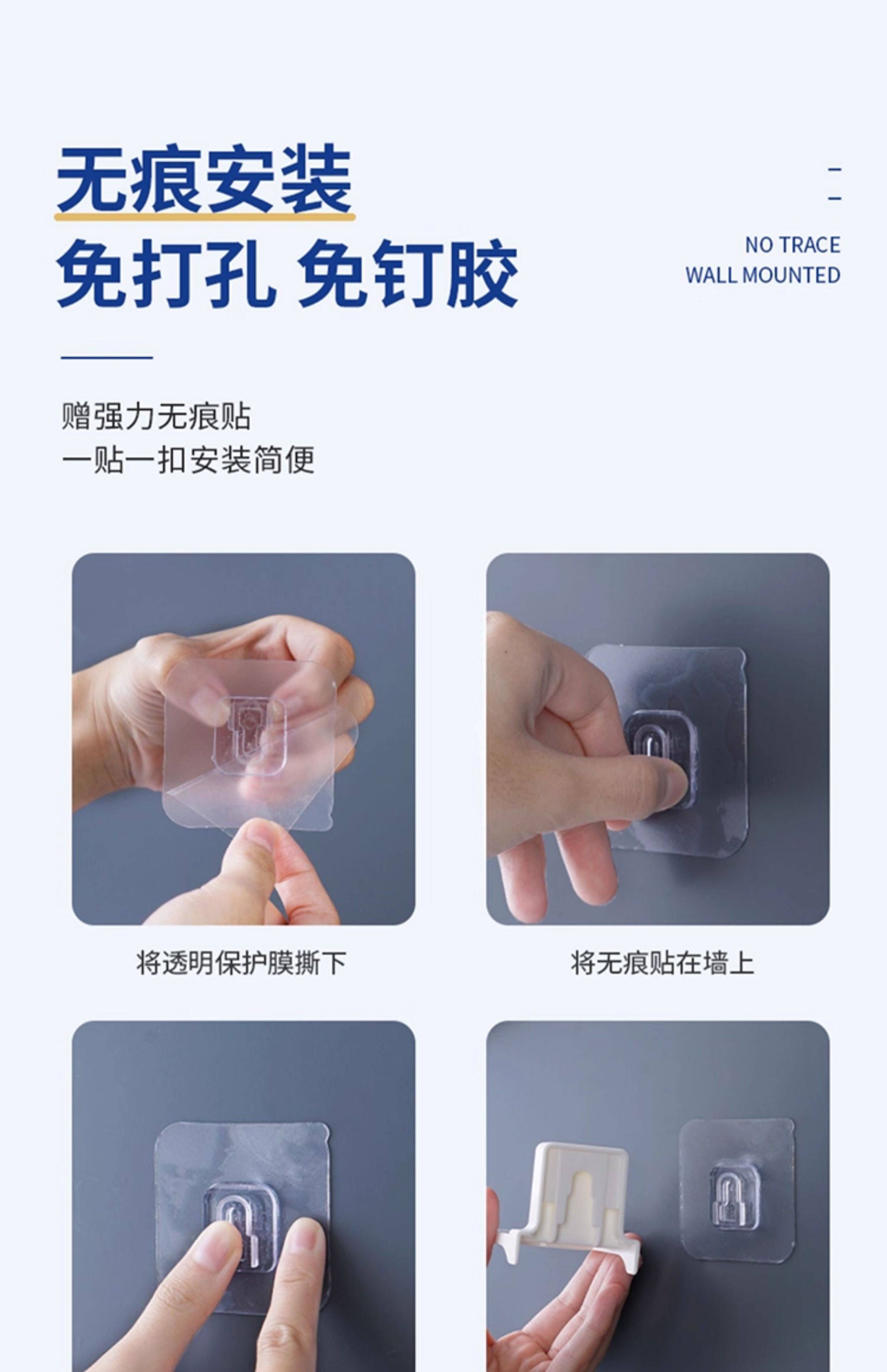 无痕安装
免打孔 免钉胶

NO TRACE
WALL MOUNTED

赠强力无痕贴
一贴一扣安装简便

将透明保护膜撕下

将无痕贴在墙上