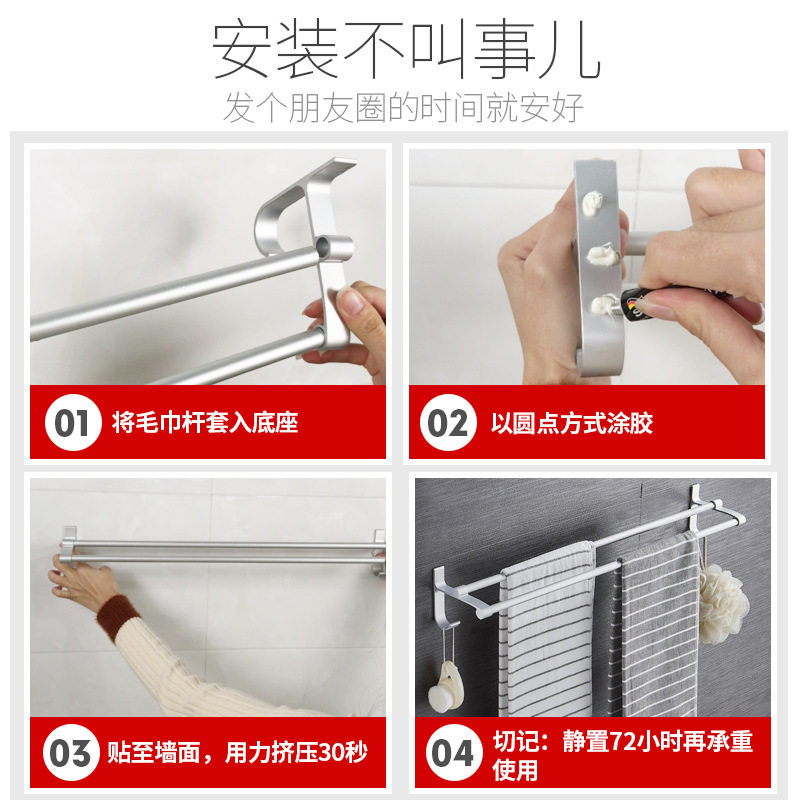 安装不叫事儿
发个朋友圈的时间就安好

01 将毛巾杆套入底座

02 以圆点方式涂胶

03 贴至墙面，用力挤压30秒

04 切记：静置72小时再承重使用