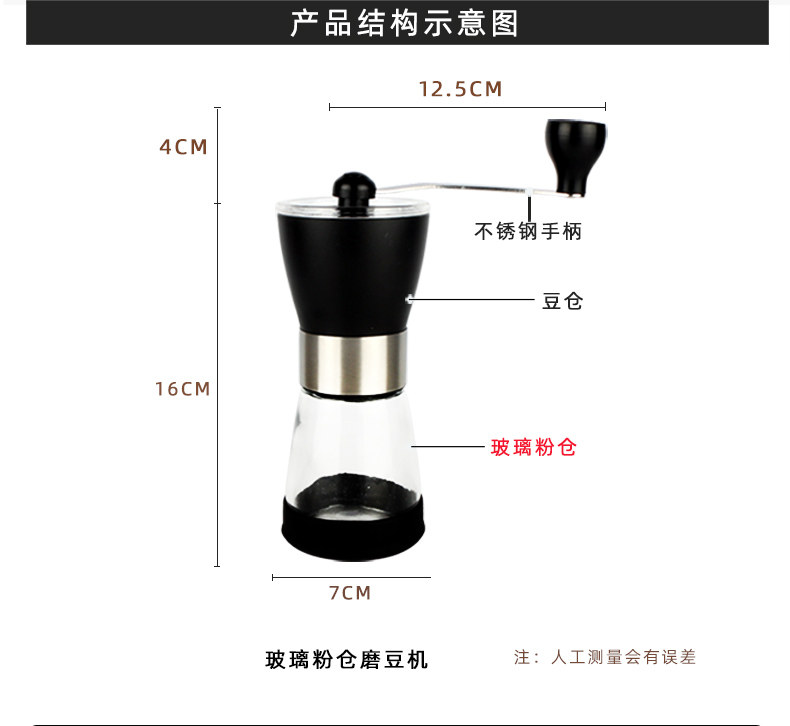 产品结构示意图

12.5CM

4CM

不锈钢手柄

豆仓

16CM

玻璃粉仓

7CM

玻璃粉仓磨豆机

注：人工测量会有误差